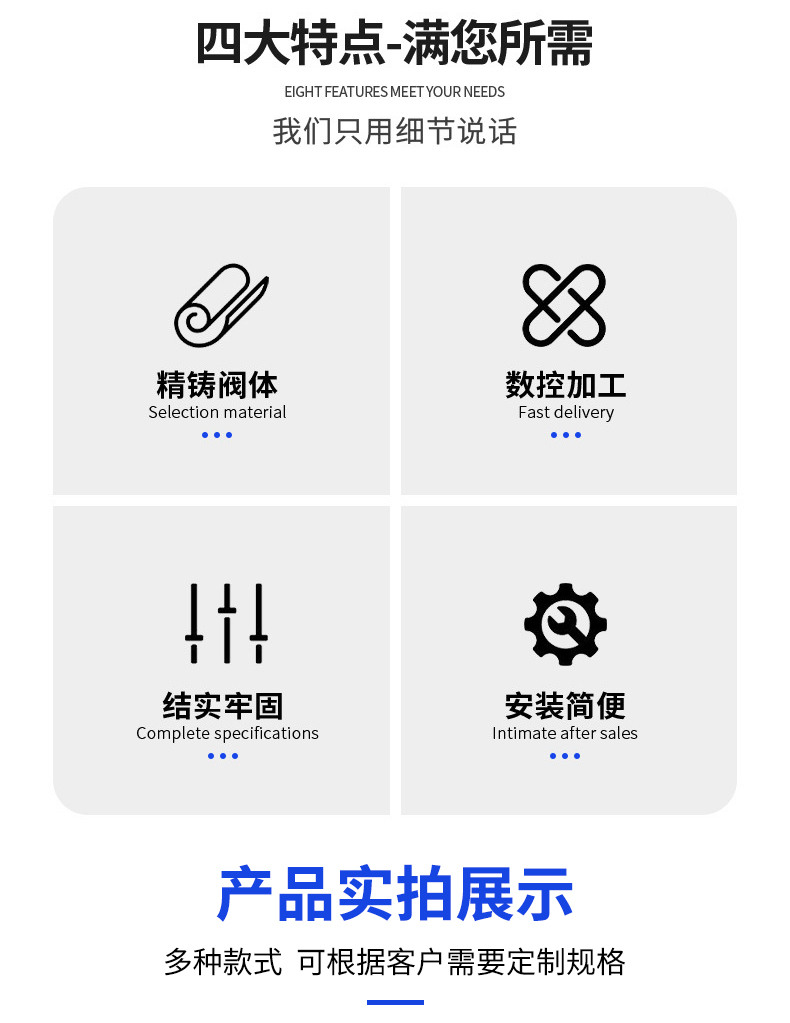 四大特点-满您所需

EIGHT FEATURES MEET YOUR NEEDS

我们只用细节说话

精铸阀体
Selection material

数控加工
Fast delivery

结实牢固
Complete specifications

安装简便
Intimate after sales

产品实拍展示

多种款式 可根据客户需要定制规格