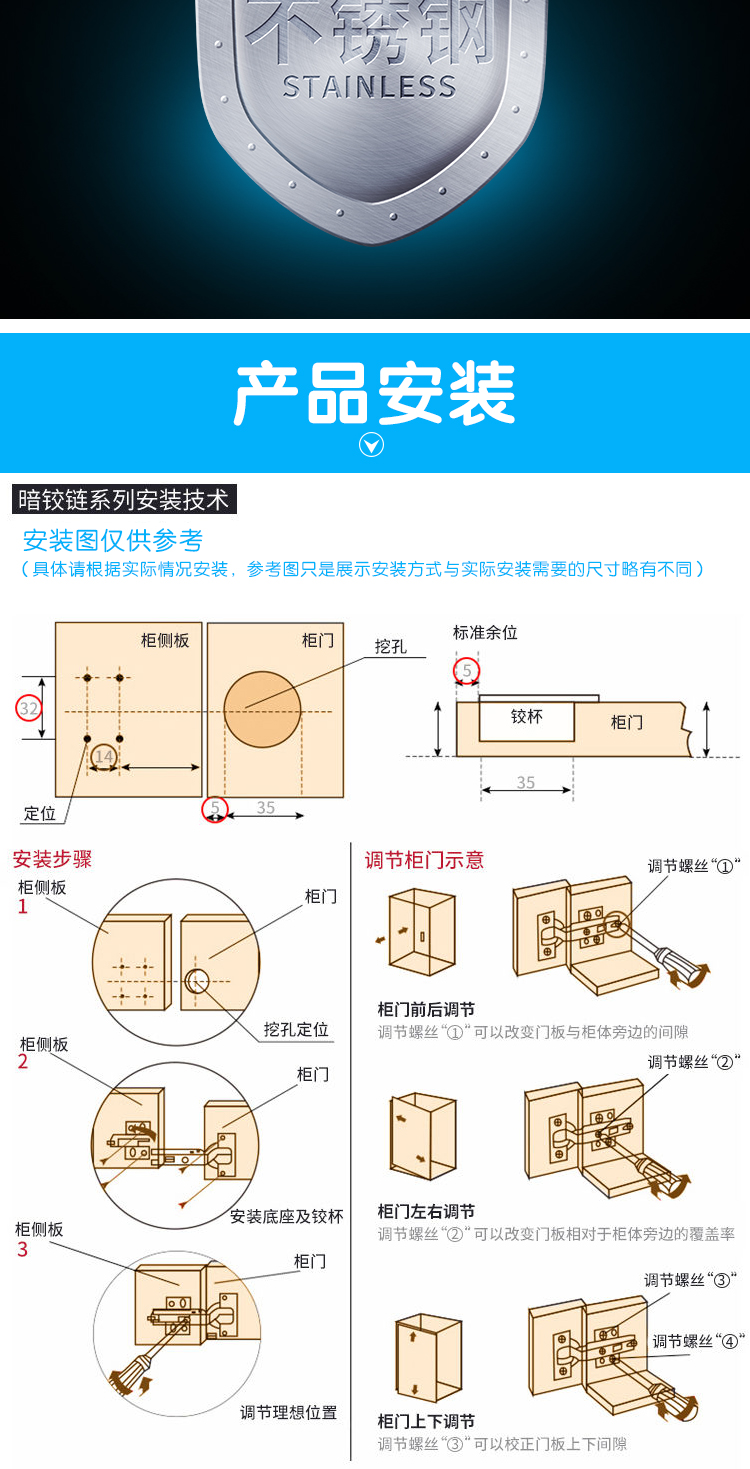 不锈钢
STAINLESS

产品安装

暗铰链系列安装技术

安装图仅供参考
（具体请根据实际情况安装，参考图只是展示安装方式与实际安装需要的尺寸略有不同）

柜侧板
柜门
挖孔
32
14
定位
5
35

标准余位
5
铰杯
柜门
35

安装步骤
柜侧板
1
柜门
挖孔定位
柜侧板
2
柜门
安装底座及铰杯
柜侧板
3
柜门
调节理想位置

调节柜门示意
调节螺丝“①”
柜门前后调节
调节螺丝“①”可以改变门板与柜体旁边的间隙
调节螺丝“②”
柜门左右调节
调节螺丝“②”可以改变门板相对于柜体旁边的覆盖率
调节螺丝“③”
调节螺丝“④”
柜门上下调节
调节螺丝“③”可以校正门板上下间隙