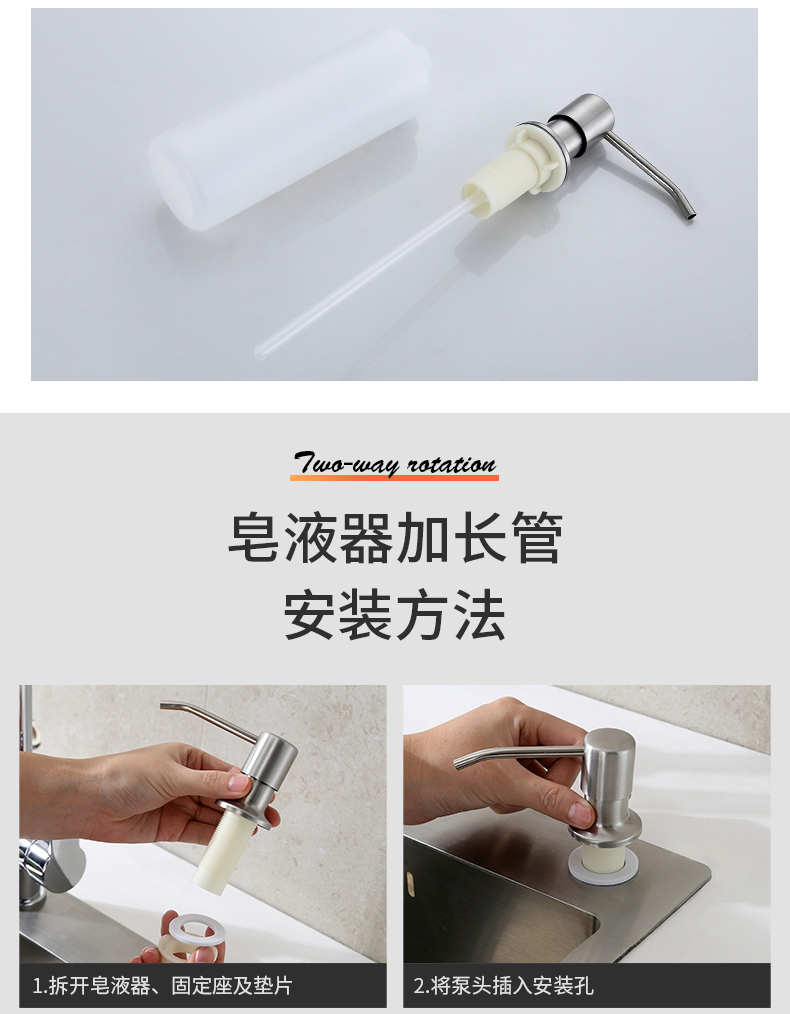 Two-way rotation

皂液器加长管
安装方法

1.拆开皂液器、固定座及垫片

2.将泵头插入安装孔