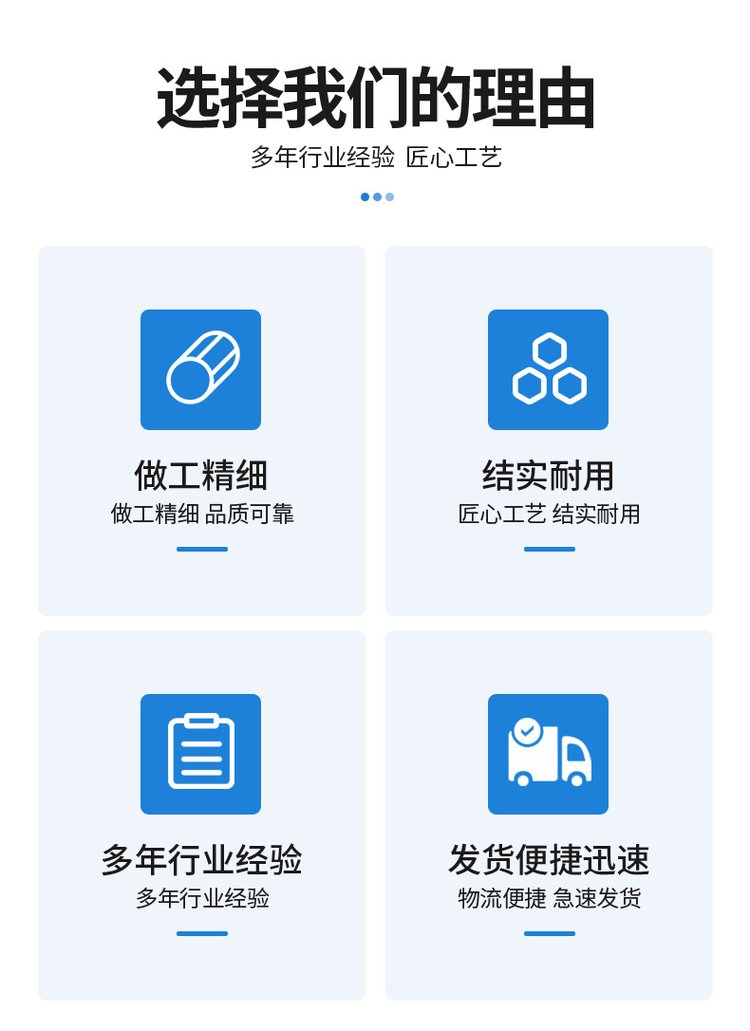 选择我们的理由

多年行业经验 匠心工艺

做工精细

做工精细 品质可靠

结实耐用

匠心工艺 结实耐用

多年行业经验

多年行业经验

发货便捷迅速

物流便捷 急速发货