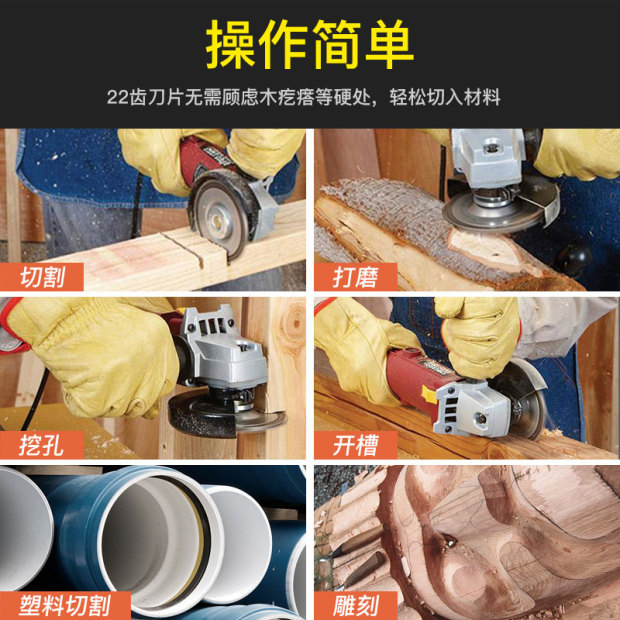 操作简单

22齿刀片无需顾虑木疙瘩等硬处，轻松切入材料

切割

打磨

挖孔

开槽

塑料切割

雕刻