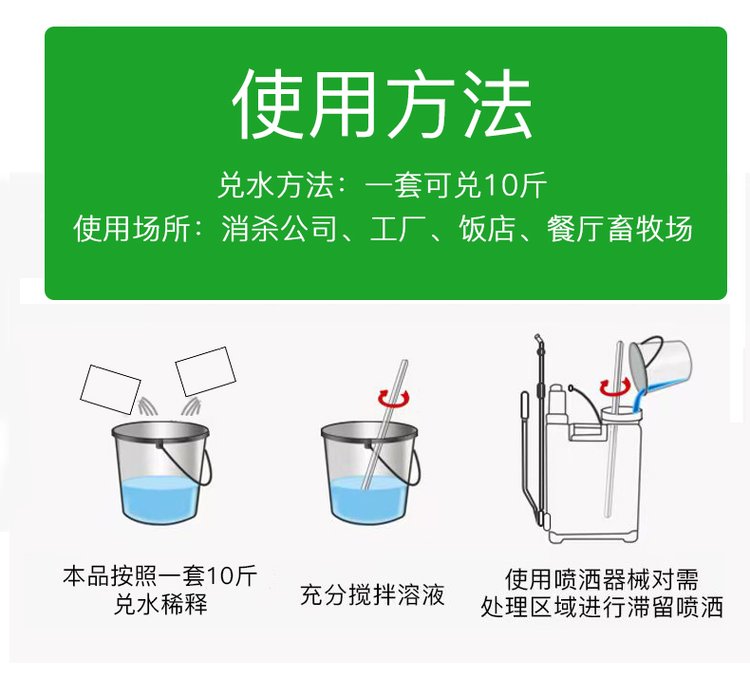 使用方法

兑水方法：一套可兑10斤
使用场所：消杀公司、工厂、饭店、餐厅畜牧场

本品按照一套10斤兑水稀释

充分搅拌溶液

使用喷洒器械对需处理区域进行滞留喷洒