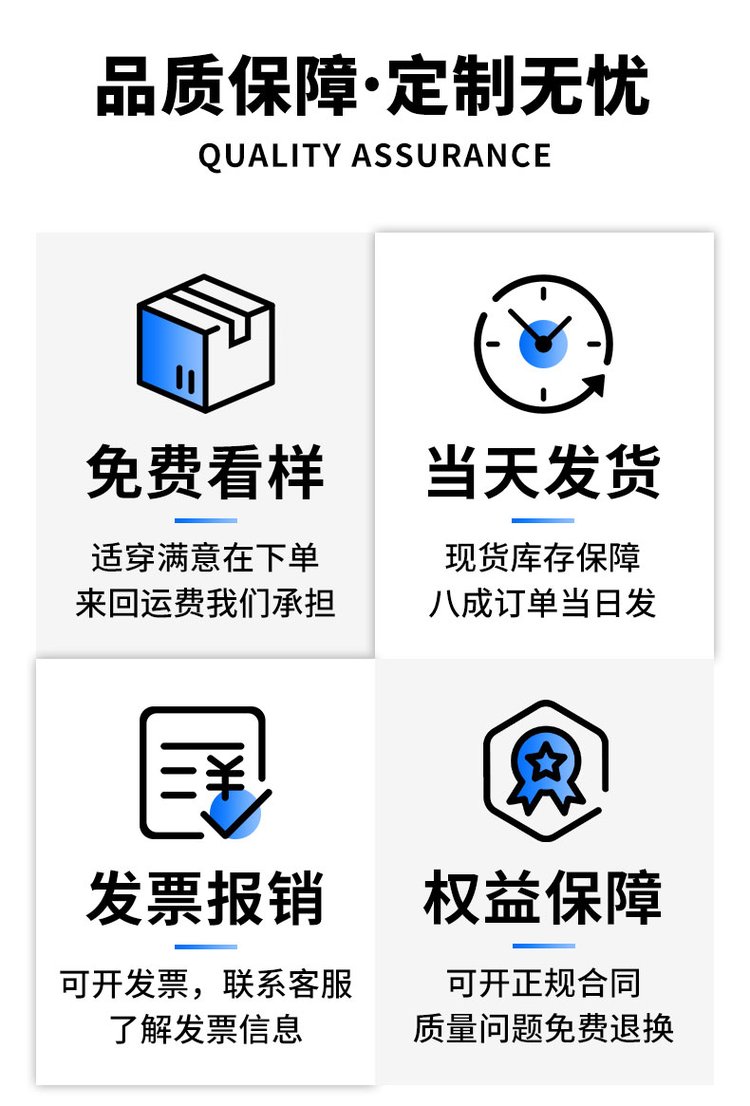 品质保障·定制无忧

QUALITY ASSURANCE

免费看样

适穿满意在下单
来回运费我们承担

当天发货

现货库存保障
八成订单当日发

发票报销

可开发票，联系客服
了解发票信息

权益保障

可开正规合同
质量问题免费退换