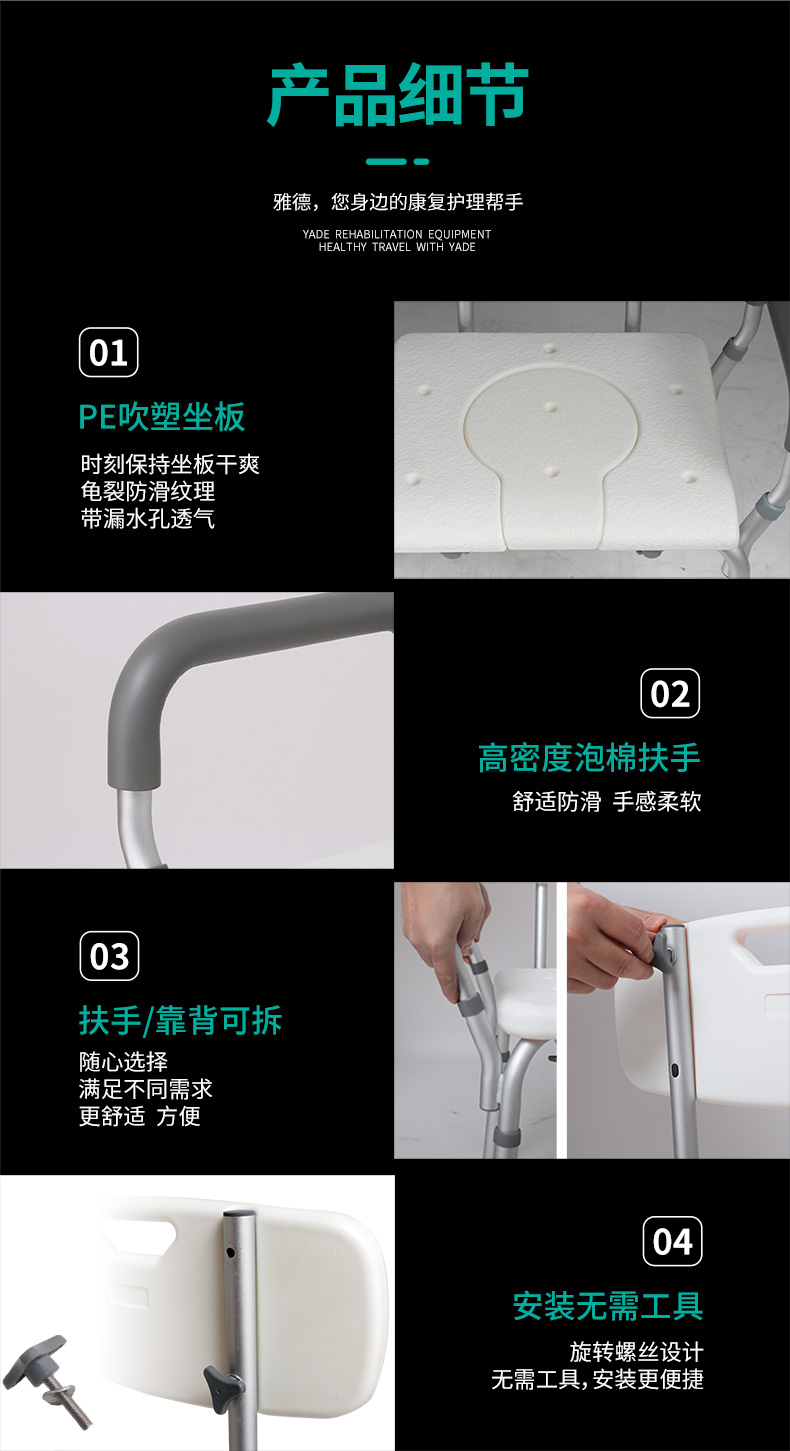 产品细节

雅德，您身边的康复护理帮手

YADE REHABILITATION EQUIPMENT
HEALTHY TRAVEL WITH YADE

01

PE吹塑坐板

时刻保持坐板干爽
龟裂防滑纹理
带漏水孔透气

02

高密度泡棉扶手

舒适防滑 手感柔软

03

扶手/靠背可拆

随心选择
满足不同需求
更舒适 方便

04

安装无需工具

旋转螺丝设计
无需工具,安装更便捷