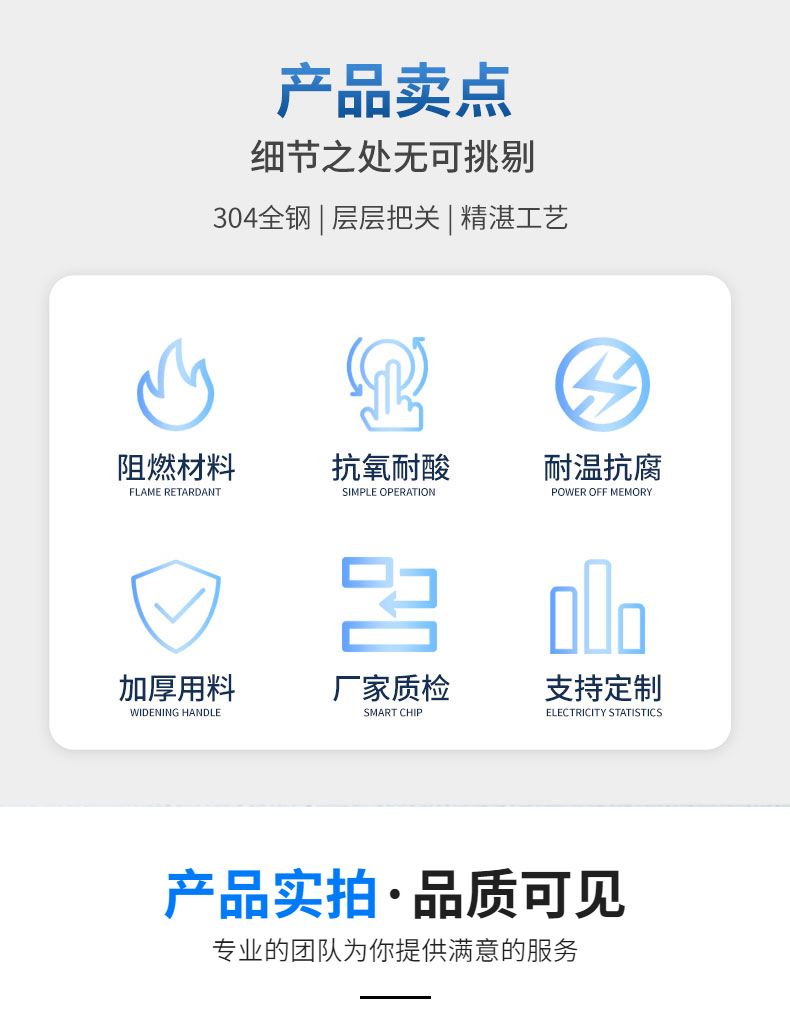 产品卖点

细节之处无可挑剔

304全钢 | 层层把关 | 精湛工艺

阻燃材料
FLAME RETARDANT

抗氧耐酸
SIMPLE OPERATION

耐温抗腐
POWER OFF MEMORY

加厚用料
WIDENING HANDLE

厂家质检
SMART CHIP

支持定制
ELECTRICITY STATISTICS

产品实拍·品质可见

专业的团队为你提供满意的服务