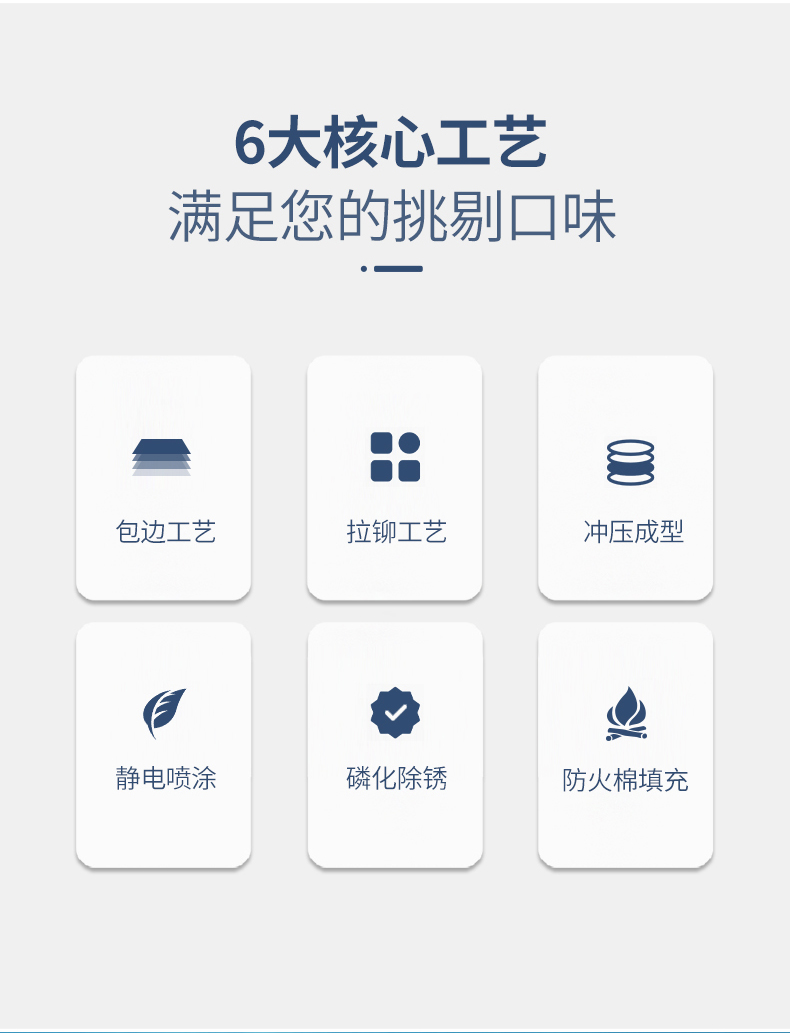 6大核心工艺
满足您的挑剔口味

包边工艺

拉铆工艺

冲压成型

静电喷涂

磷化除锈

防火棉填充