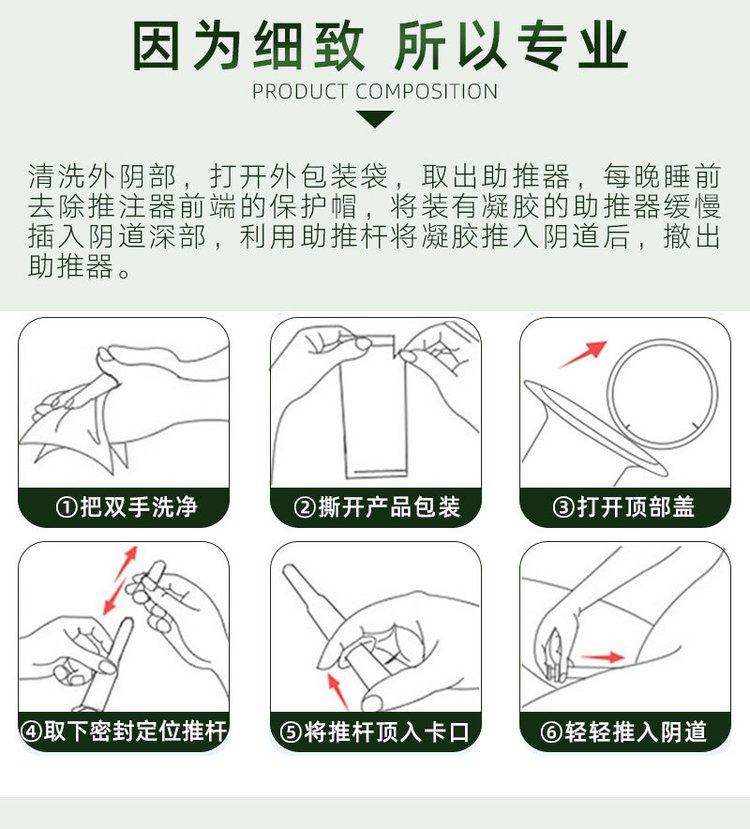 因为细致 所以专业
PRODUCT COMPOSITION

清洗外阴部，打开外包装袋，取出助推器，每晚睡前去除推注器前端的保护帽，将装有凝胶的助推器缓慢插入阴道深部，利用助推杆将凝胶推入阴道后，撤出助推器。

①把双手洗净

②撕开产品包装

③打开顶部盖

④取下密封定位推杆

⑤将推杆顶入卡口

⑥轻轻推入阴道