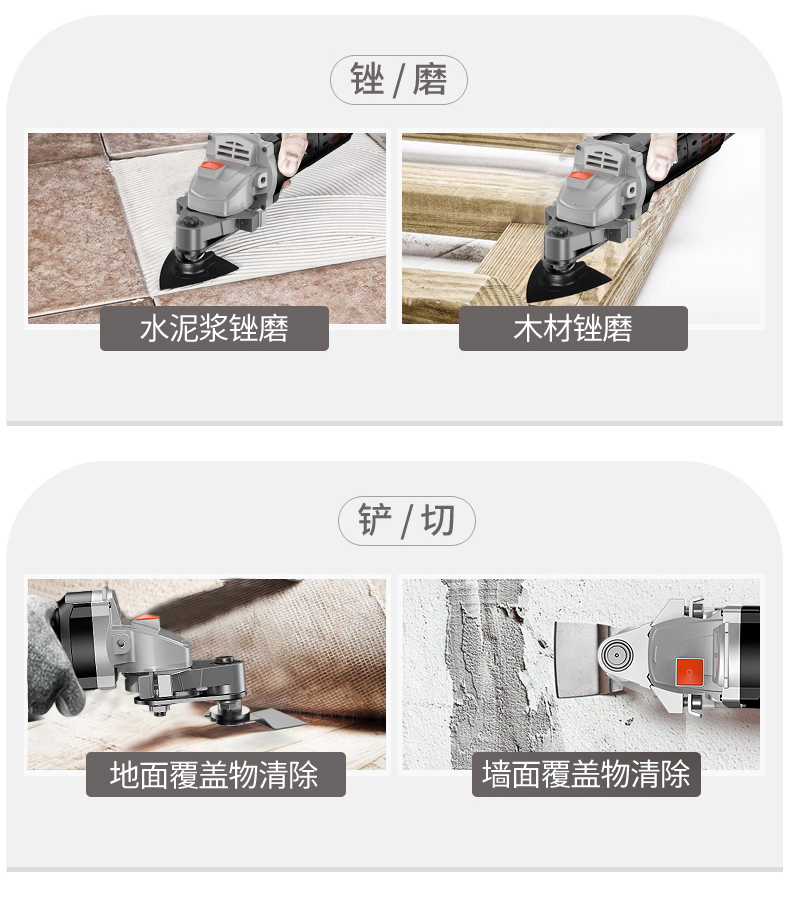 锉 / 磨

水泥浆锉磨

木材锉磨

铲 / 切

地面覆盖物清除

墙面覆盖物清除