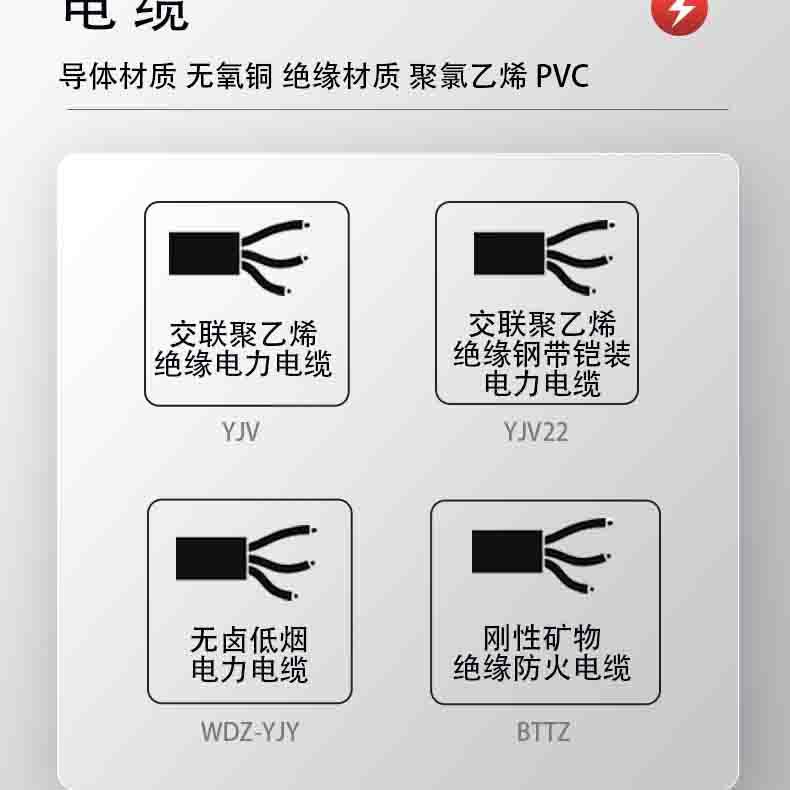 电缆

导体材质 无氧铜 绝缘材质 聚氯乙烯 PVC

交联聚乙烯
绝缘电力电缆

YJV

交联聚乙烯
绝缘钢带铠装
电力电缆

YJV22

无卤低烟
电力电缆

WDZ-YJY

刚性矿物
绝缘防火电缆

BTTZ