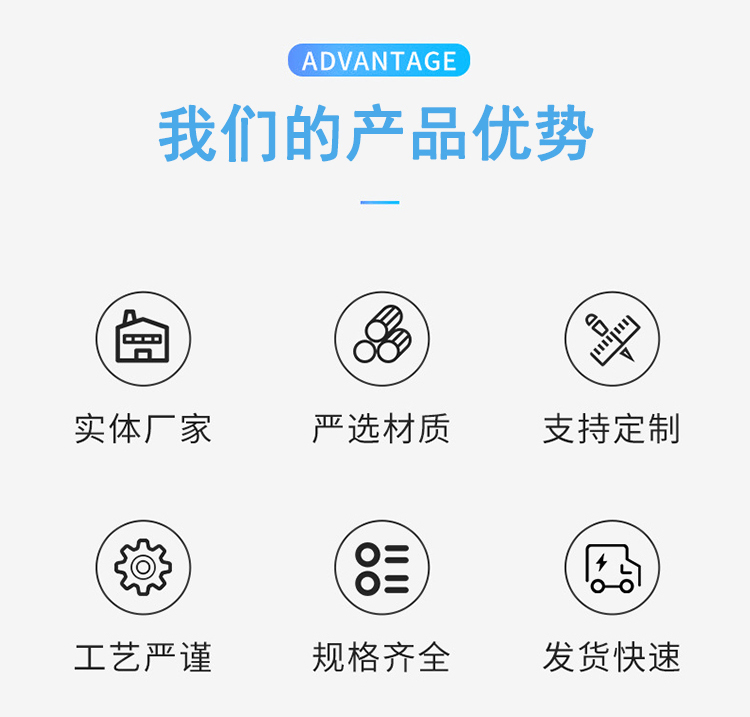 ADVANTAGE

我们的产品优势

实体厂家

严选材质

支持定制

工艺严谨

规格齐全

发货快速