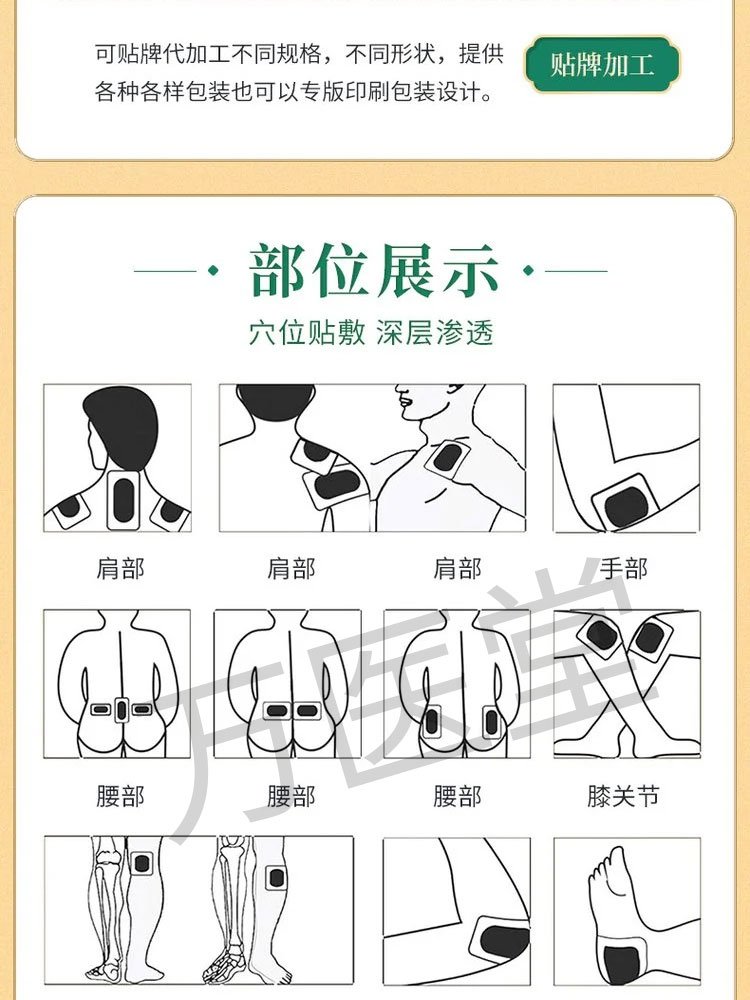 可贴牌代加工不同规格，不同形状，提供各种各样包装也可以专版印刷包装设计。

贴牌加工

部位展示

穴位贴敷 深层渗透

肩部

肩部

肩部

手部

腰部

腰部

腰部

膝关节

万医堂