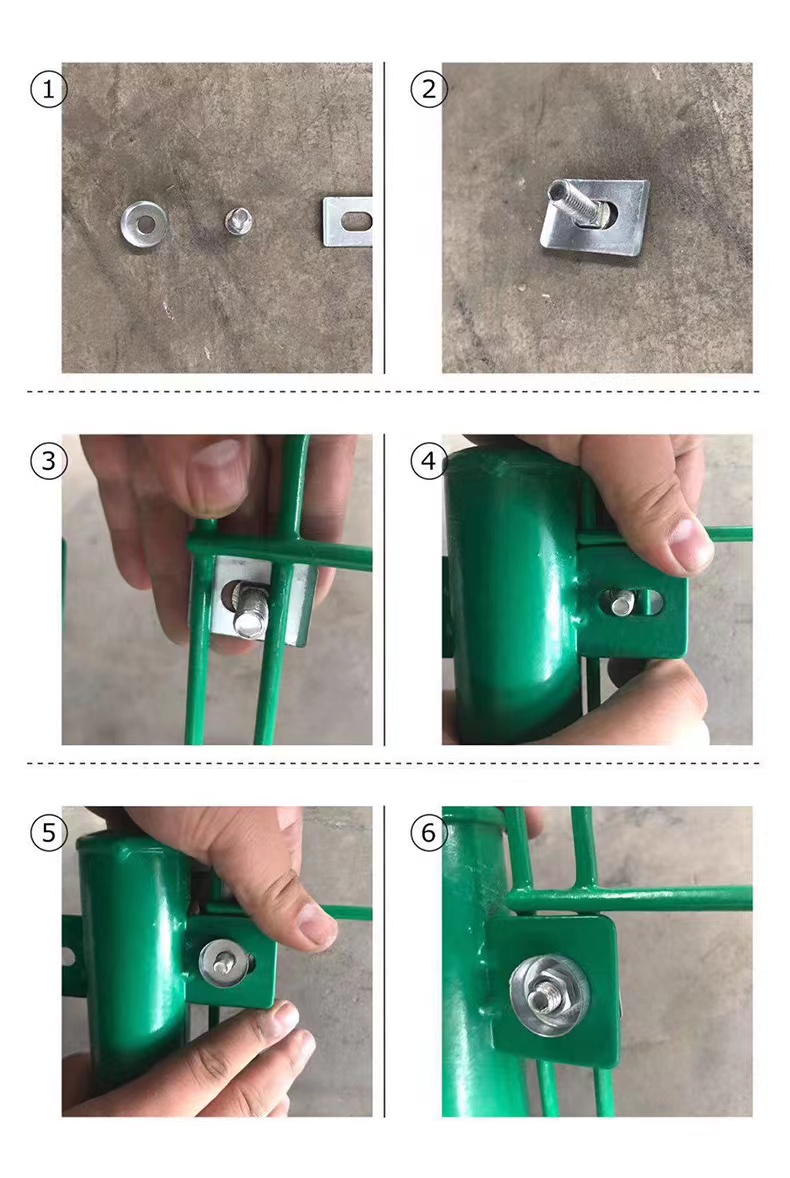 ①
②
③
④
⑤
⑥