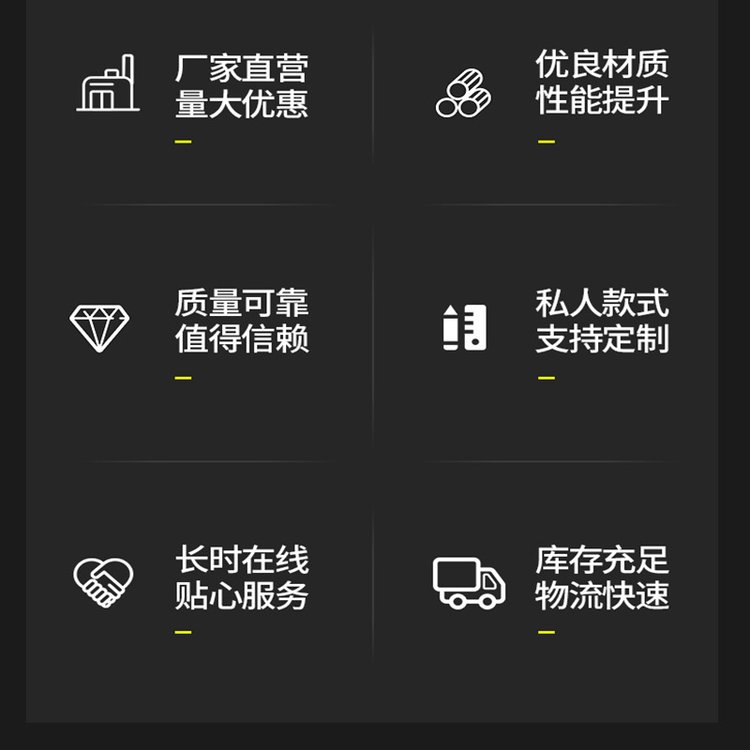 厂家直营
量大优惠

优良材质
性能提升

质量可靠
值得信赖

私人款式
支持定制

长时在线
贴心服务

库存充足
物流快速