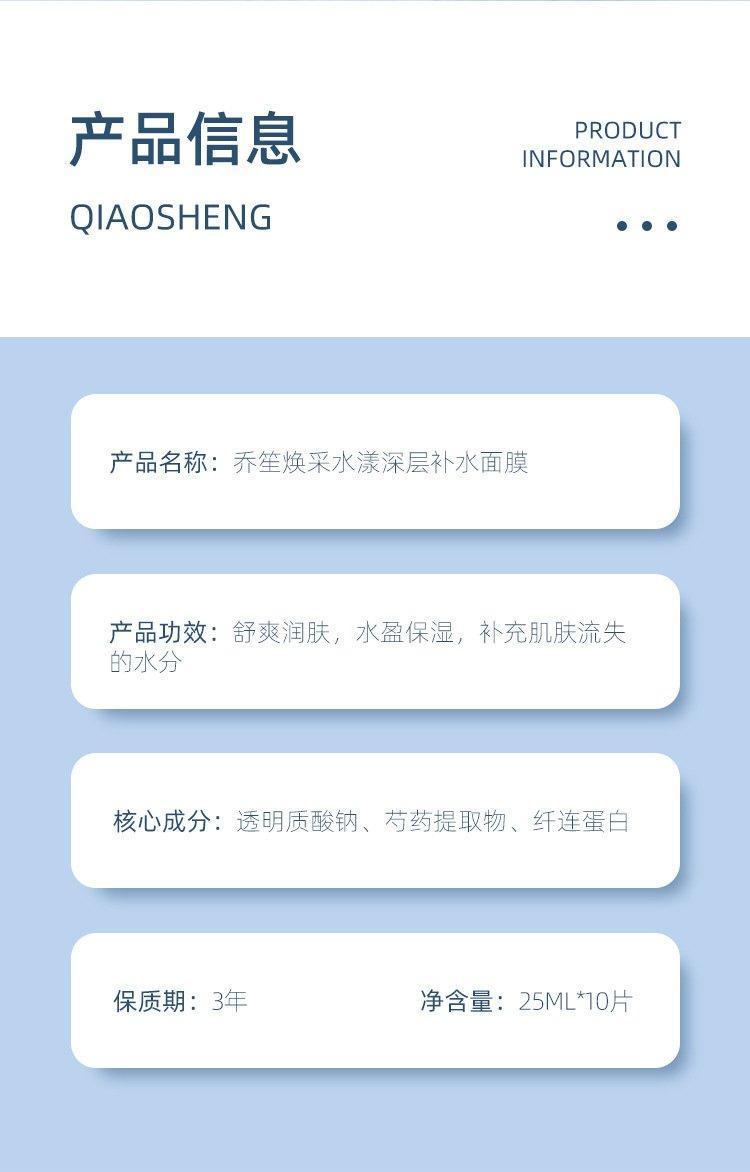 产品信息

QIAOSHENG

PRODUCT
INFORMATION

产品名称：乔笙焕采水漾深层补水面膜

产品功效：舒爽润肤，水盈保湿，补充肌肤流失的水分

核心成分：透明质酸钠、芍药提取物、纤连蛋白

保质期：3年

净含量：25ML*10片