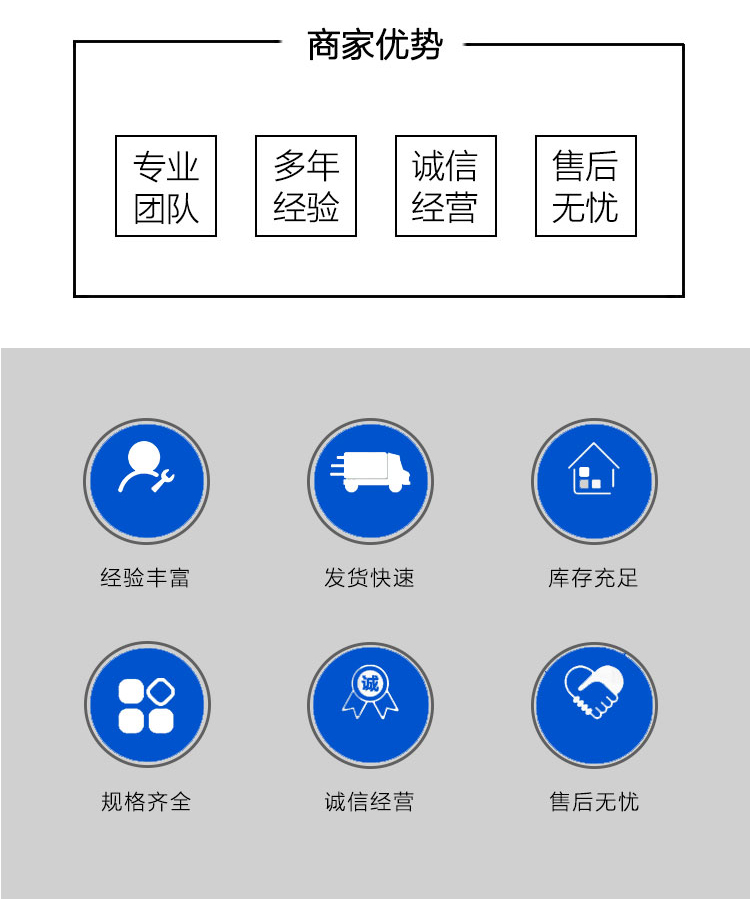 商家优势

专业
团队

多年
经验

诚信
经营

售后
无忧

经验丰富

发货快速

库存充足

规格齐全

诚

诚信经营

售后无忧