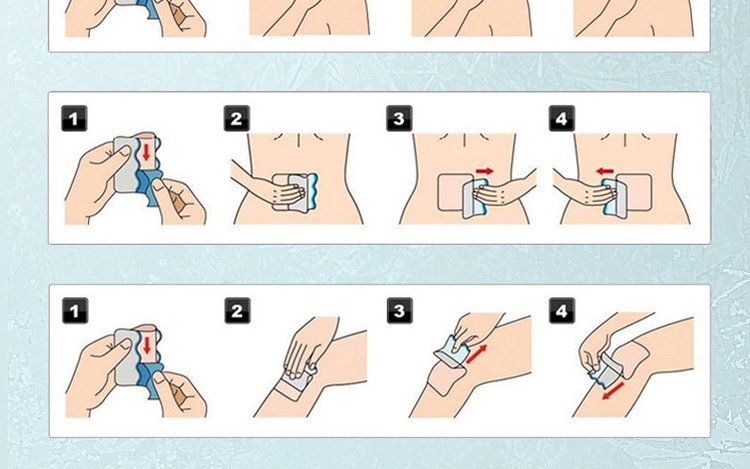 1

2

3

4

1

2

3

4