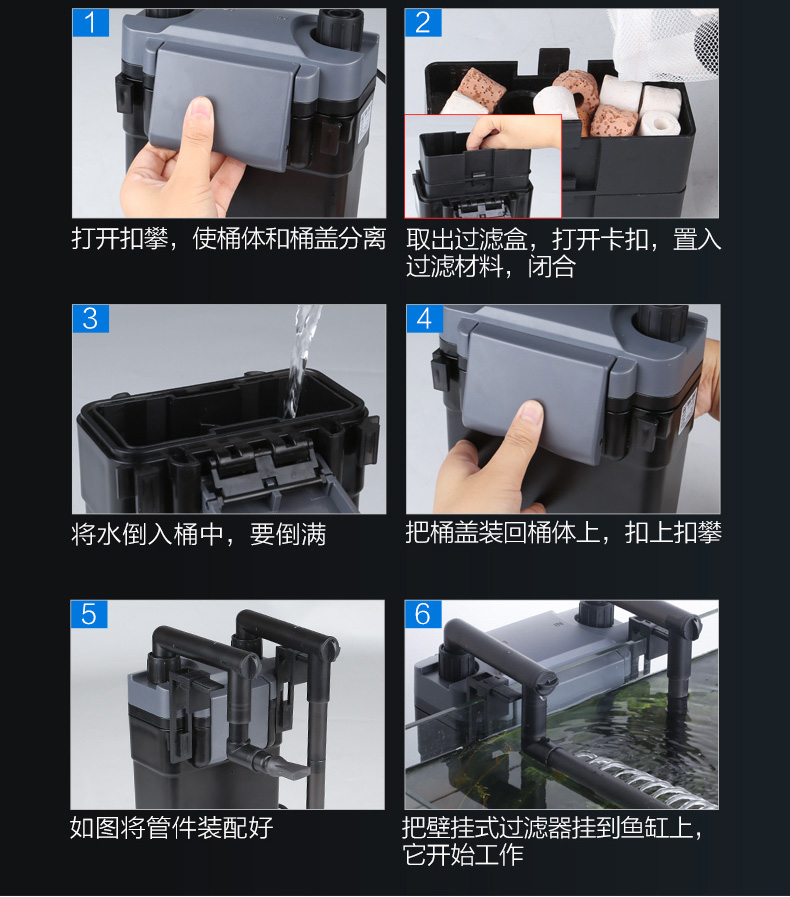 1

打开扣攀，使桶体和桶盖分离

2

取出过滤盒，打开卡扣，置入过滤材料，闭合

3

将水倒入桶中，要倒满

4

把桶盖装回桶体上，扣上扣攀

5

如图将管件装配好

6

把壁挂式过滤器挂到鱼缸上，它开始工作