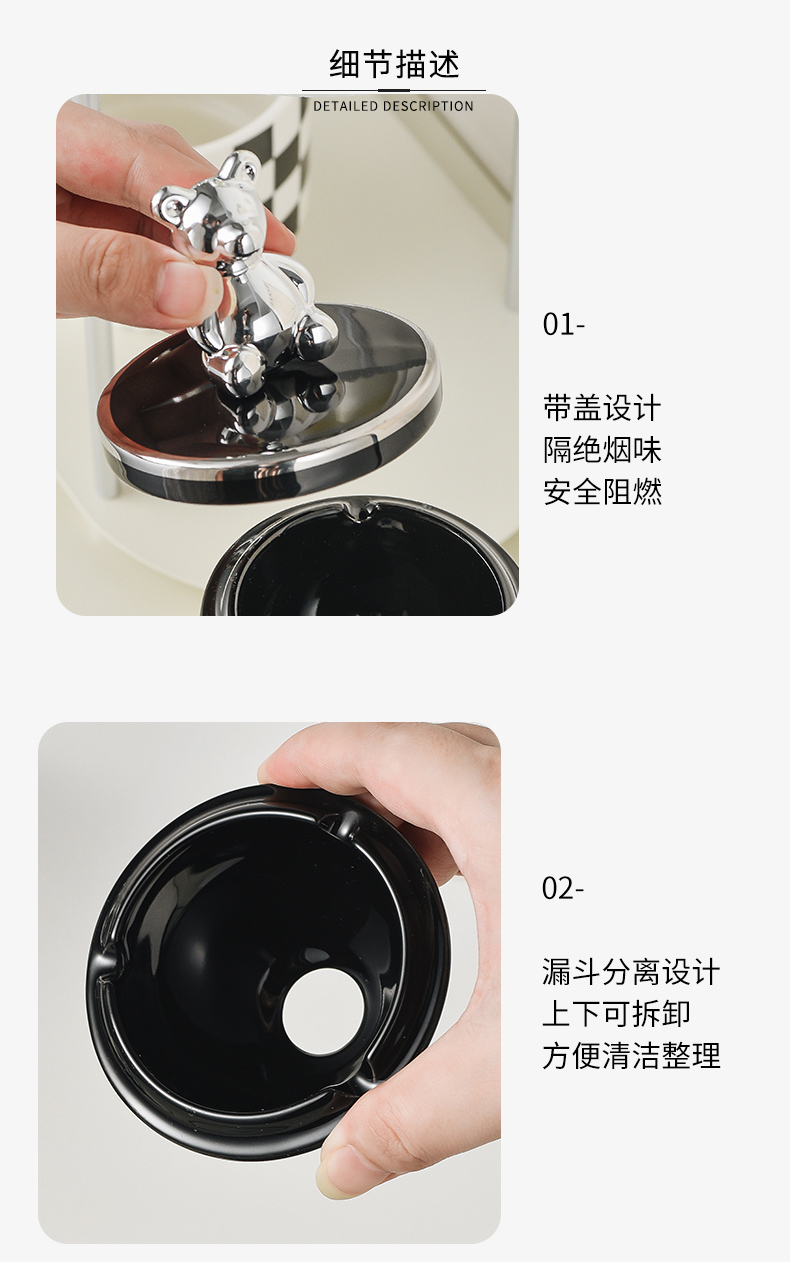 细节描述
DETAILED DESCRIPTION

01-

带盖设计
隔绝烟味
安全阻燃

02-

漏斗分离设计
上下可拆卸
方便清洁整理