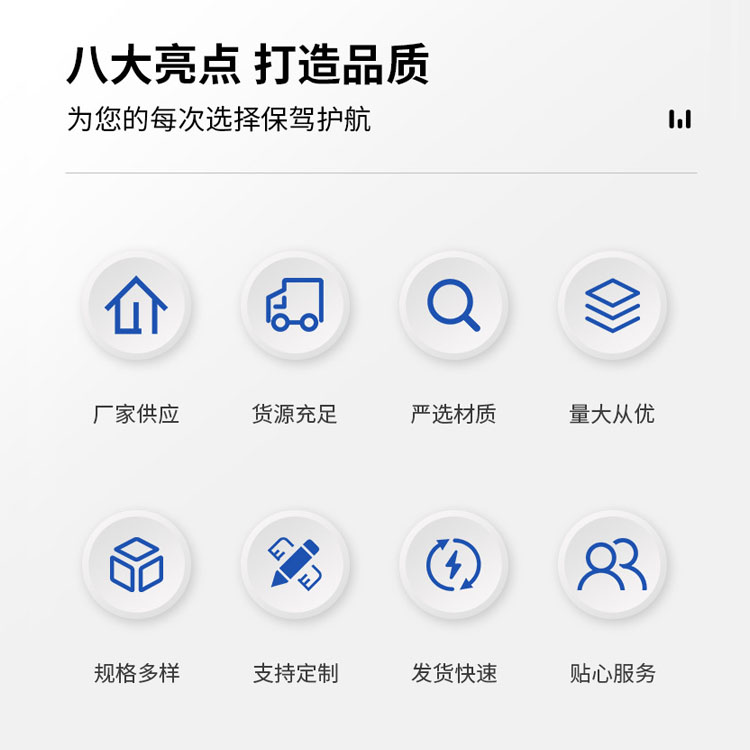 八大亮点 打造品质

为您的每次选择保驾护航

厂家供应 货源充足 严选材质 量大从优

规格多样 支持定制 发货快速 贴心服务