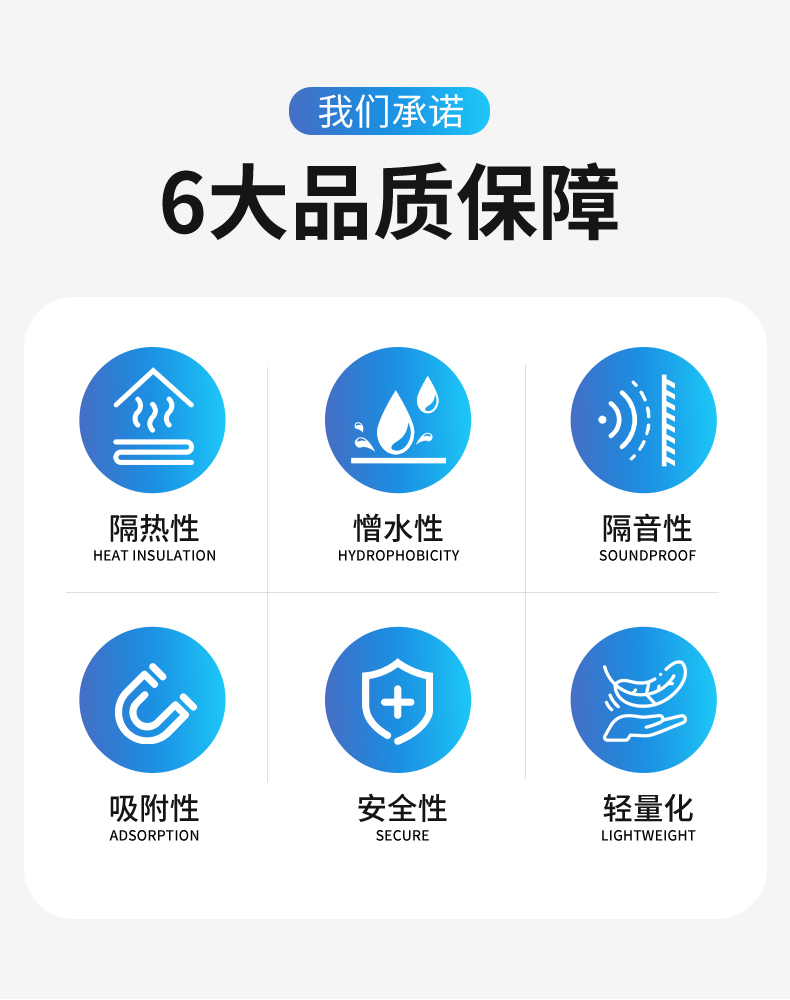 我们承诺

6大品质保障

隔热性
HEAT INSULATION

憎水性
HYDROPHOBICITY

隔音性
SOUNDPROOF

吸附性
ADSORPTION

安全性
SECURE

轻量化
LIGHTWEIGHT