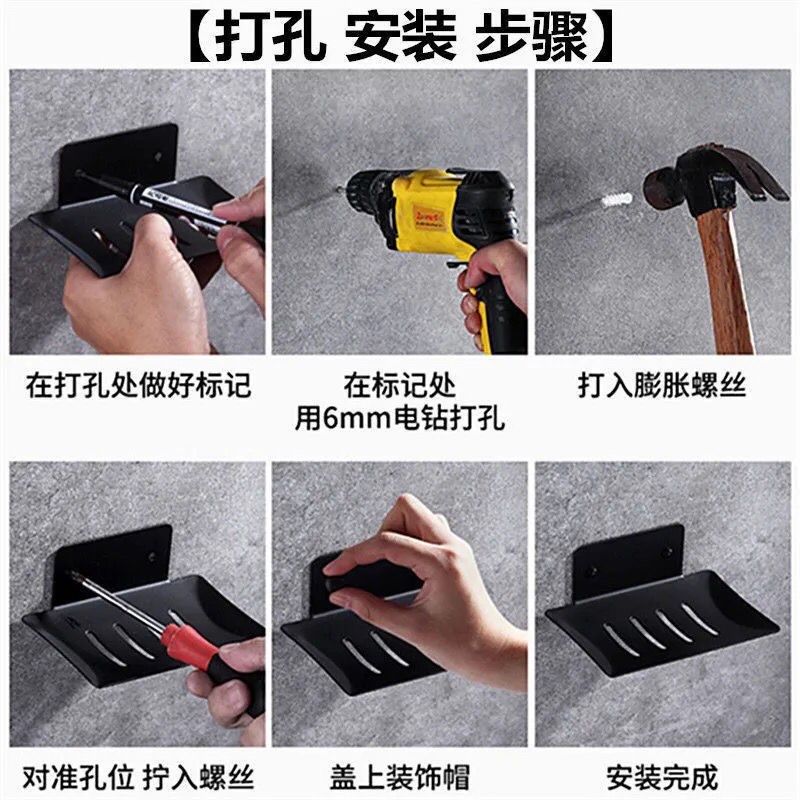 【打孔 安装 步骤】

在打孔处做好标记

在标记处
用6mm电钻打孔

打入膨胀螺丝

对准孔位 拧入螺丝

盖上装饰帽

安装完成