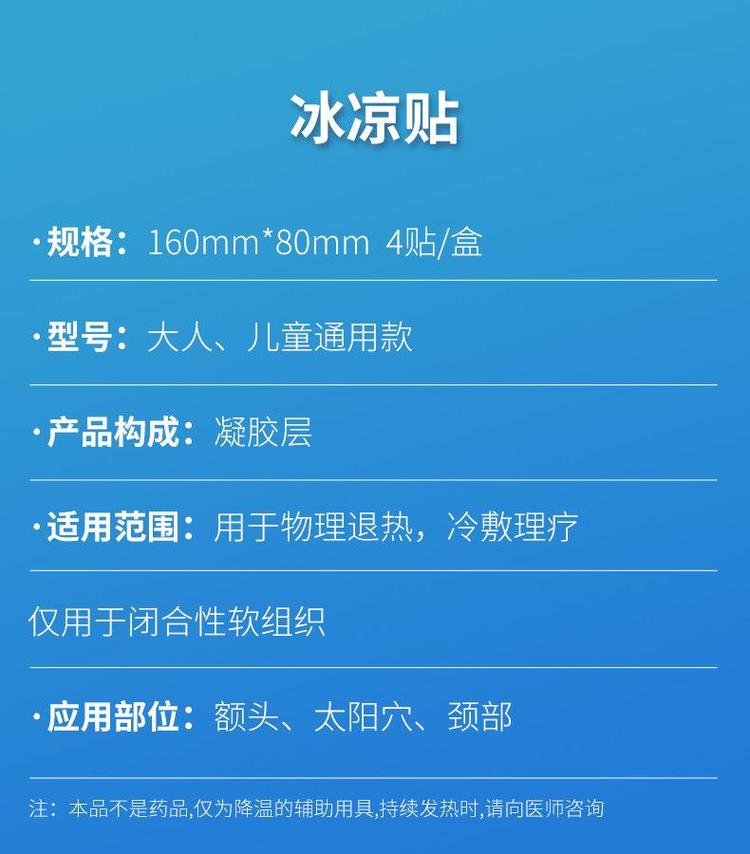 冰凉贴

·规格：160mm*80mm 4贴/盒

·型号：大人、儿童通用款

·产品构成：凝胶层

·适用范围：用于物理退热，冷敷理疗

仅用于闭合性软组织

·应用部位：额头、太阳穴、颈部

注：本品不是药品,仅为降温的辅助用具,持续发热时,请向医师咨询