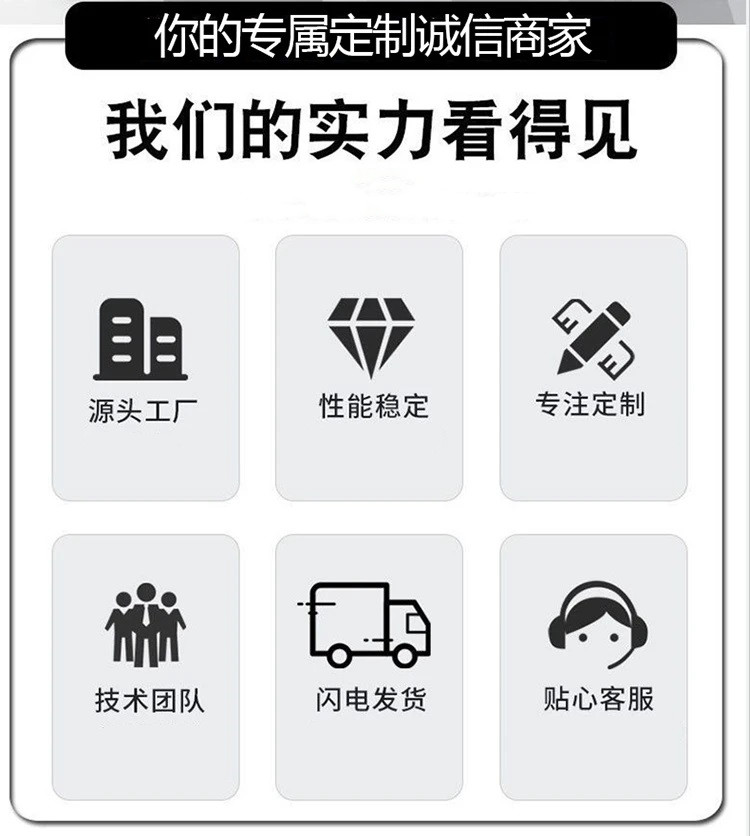 你的专属定制诚信商家

我们的实力看得见

源头工厂

性能稳定

专注定制

技术团队

闪电发货

贴心客服