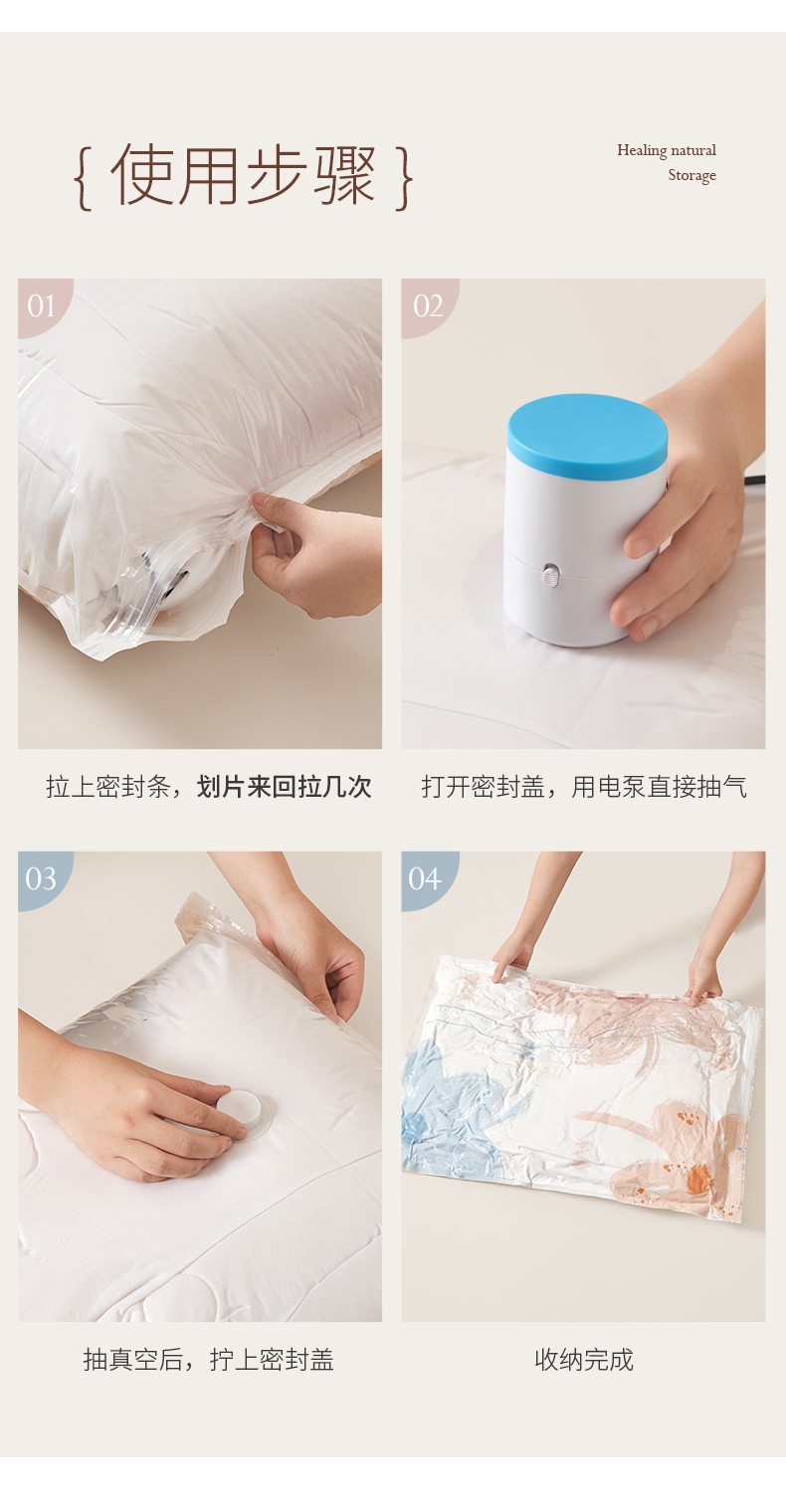 { 使用步骤 }

Healing natural Storage

01

拉上密封条，划片来回拉几次

02

打开密封盖，用电泵直接抽气

03

抽真空后，拧上密封盖

04

收纳完成