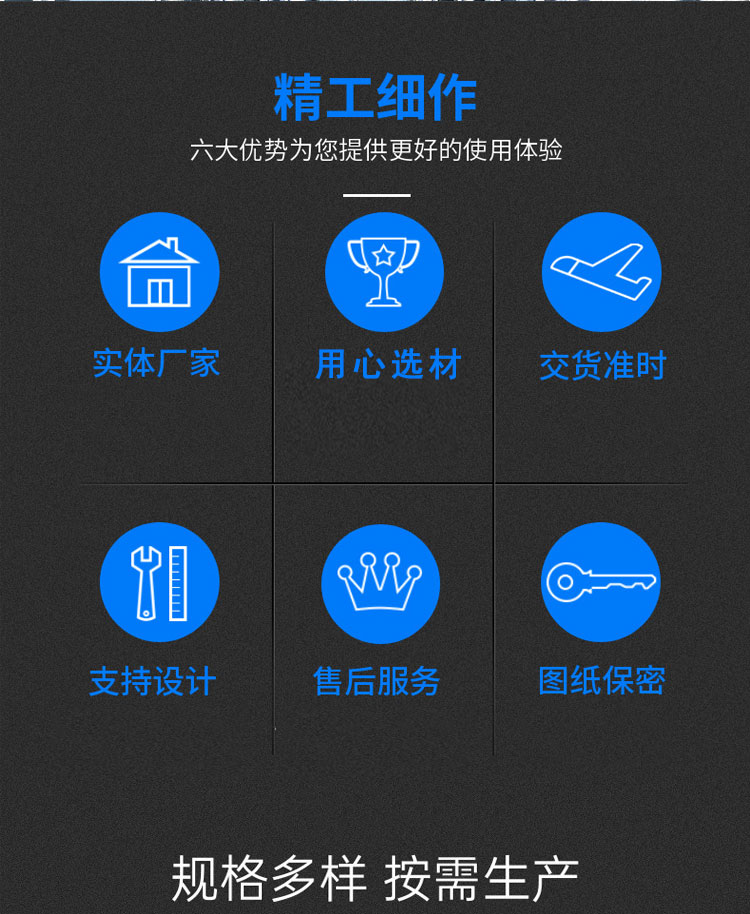 精工细作

六大优势为您提供更好的使用体验

实体厂家

用心选材

交货准时

支持设计

售后服务

图纸保密

规格多样 按需生产