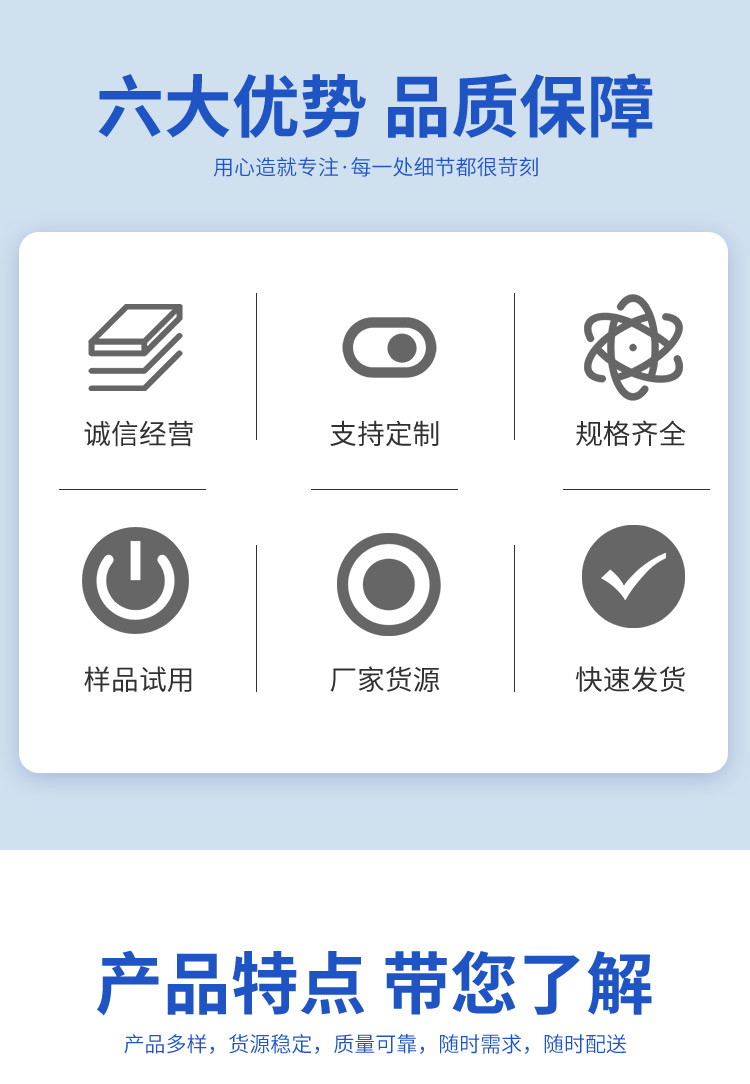 六大优势 品质保障
用心造就专注·每一处细节都很苛刻

诚信经营

支持定制

规格齐全

样品试用

厂家货源

快速发货

产品特点 带您了解
产品多样，货源稳定，质量可靠，随时需求，随时配送