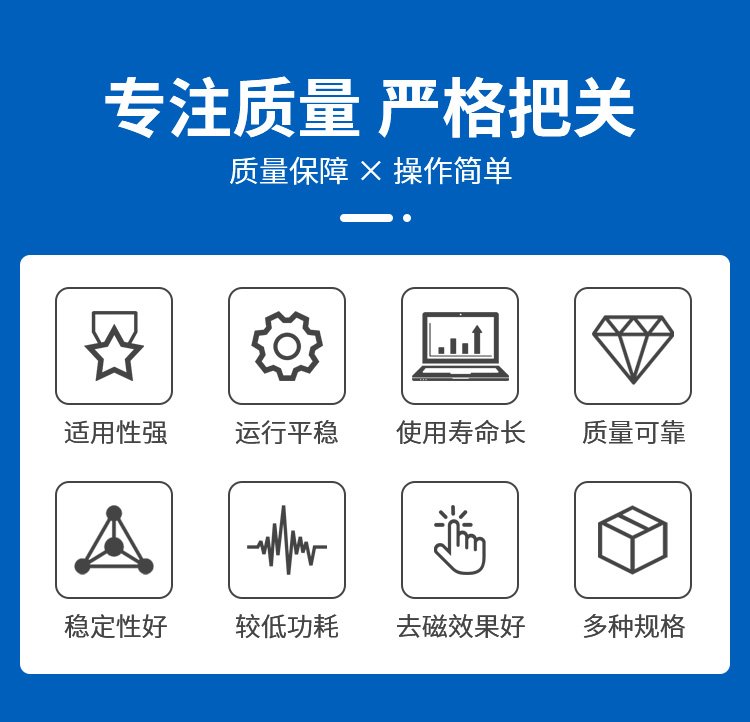 专注质量 严格把关

质量保障 × 操作简单

适用性强

运行平稳

使用寿命长

质量可靠

稳定性好

较低功耗

去磁效果好

多种规格