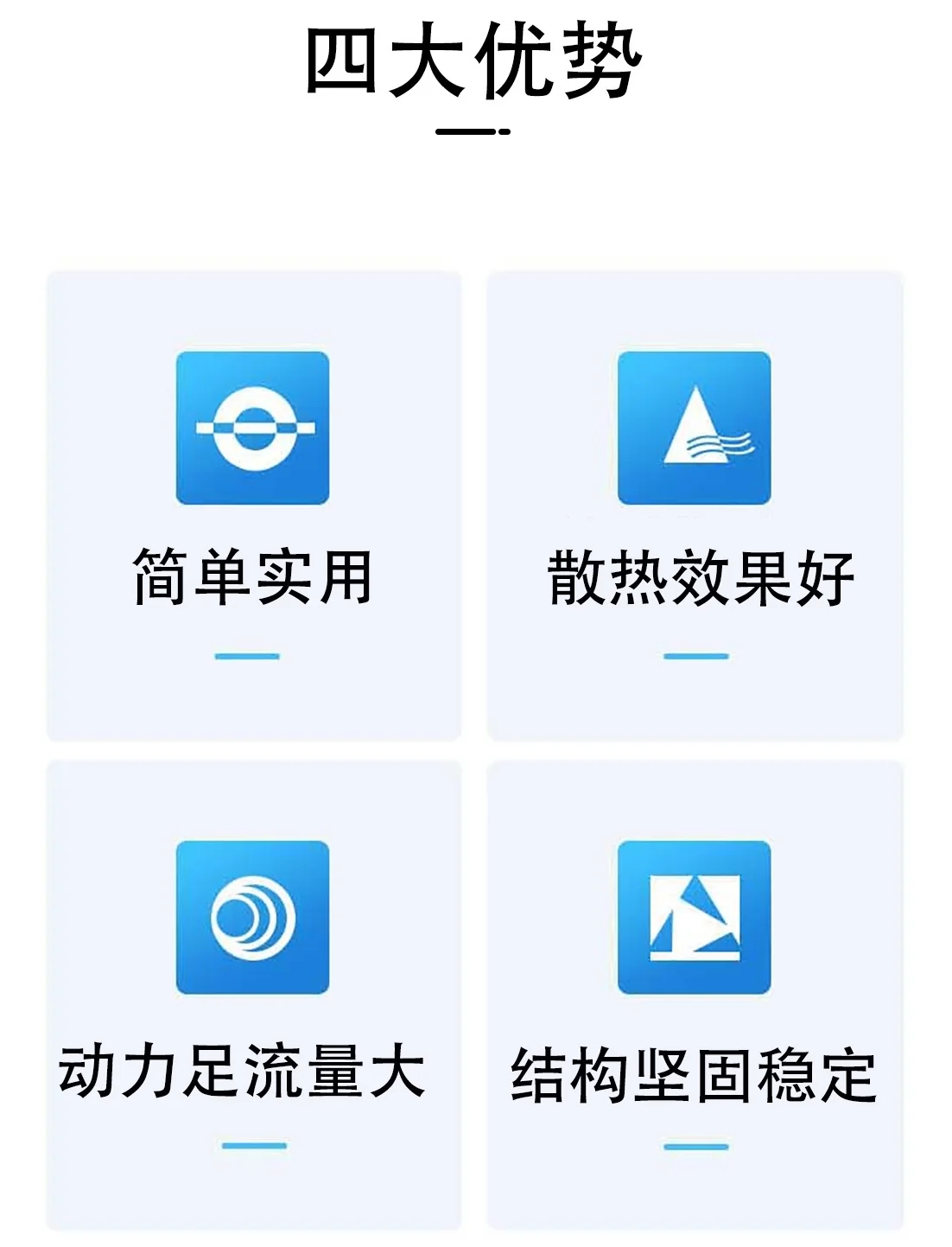 四大优势

简单实用

散热效果好

动力足流量大

结构坚固稳定