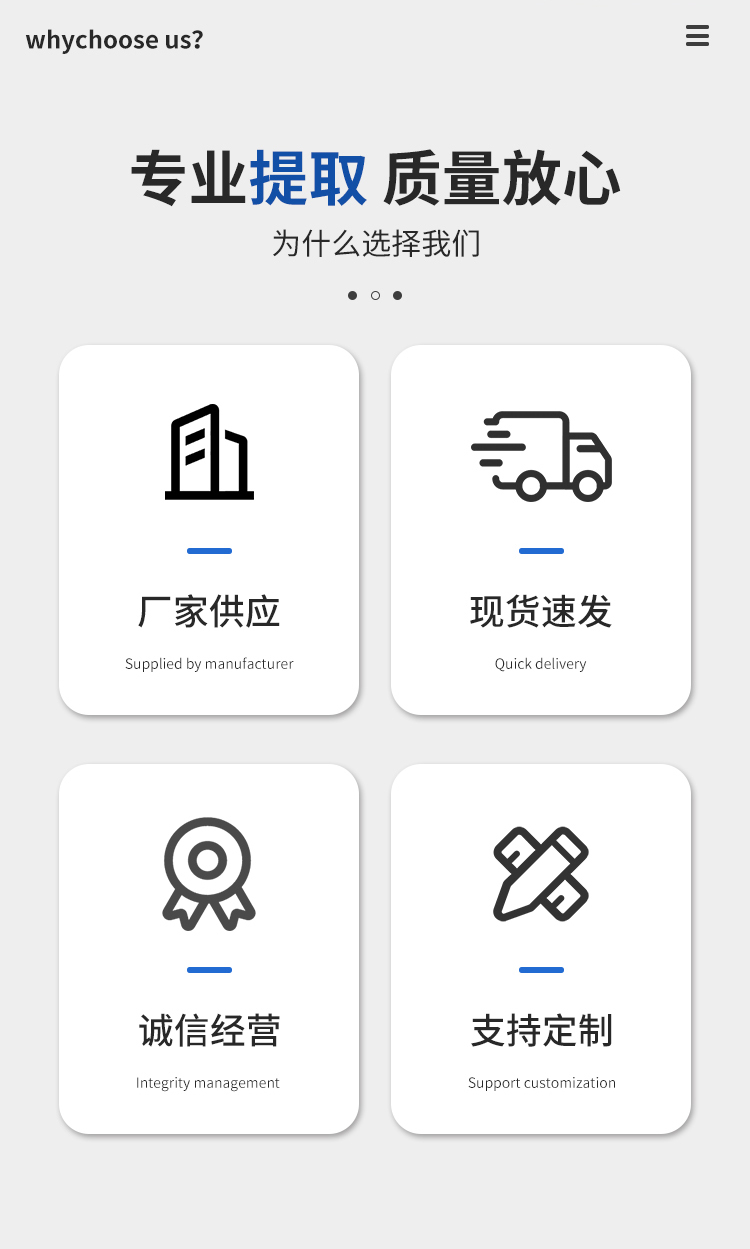 whychoose us?

专业提取 质量放心

为什么选择我们

厂家供应

Supplied by manufacturer

现货速发

Quick delivery

诚信经营

Integrity management

支持定制

Support customization