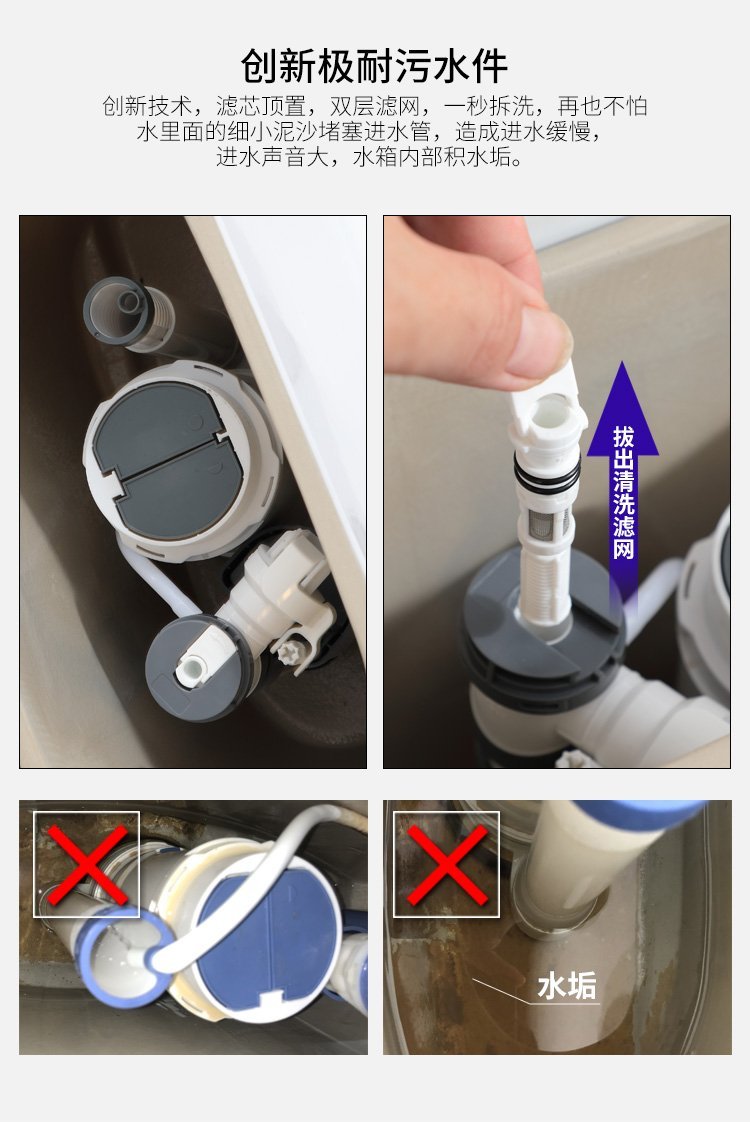 创新极耐污水件

创新技术，滤芯顶置，双层滤网，一秒拆洗，再也不怕水里面的细小泥沙堵塞进水管，造成进水缓慢，进水声音大，水箱内部积水垢。

拔出清洗滤网

水垢