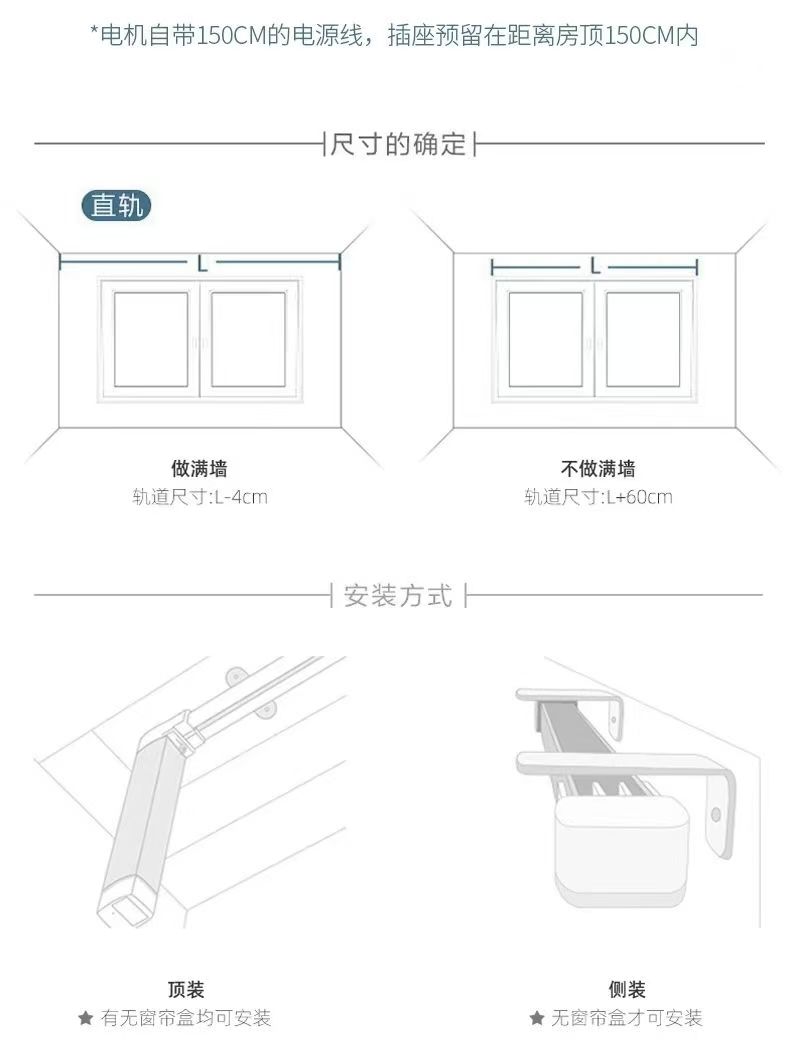 *电机自带150CM的电源线，插座预留在距离房顶150CM内

尺寸的确定

直轨

L

L

做满墙
轨道尺寸:L-4cm

不做满墙
轨道尺寸:L+60cm

安装方式

顶装
★ 有无窗帘盒均可安装

侧装
★ 无窗帘盒才可安装