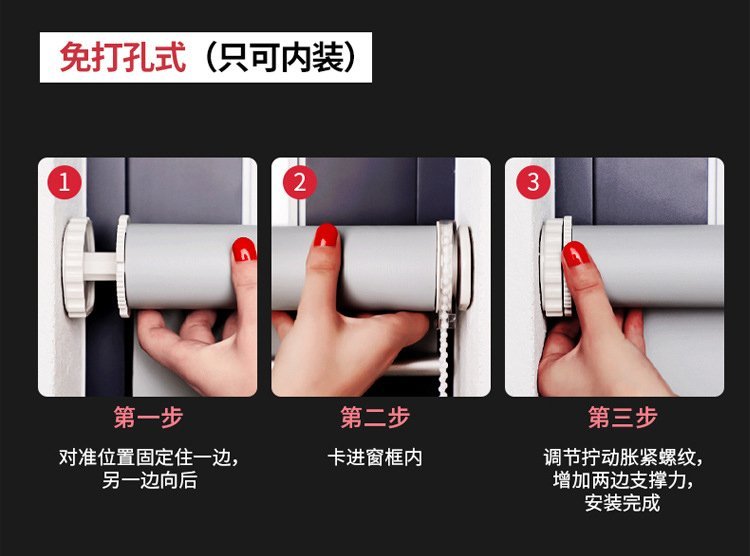 免打孔式（只可内装）

1

第一步

对准位置固定住一边，另一边向后

2

第二步

卡进窗框内

3

第三步

调节拧动胀紧螺纹，增加两边支撑力，安装完成