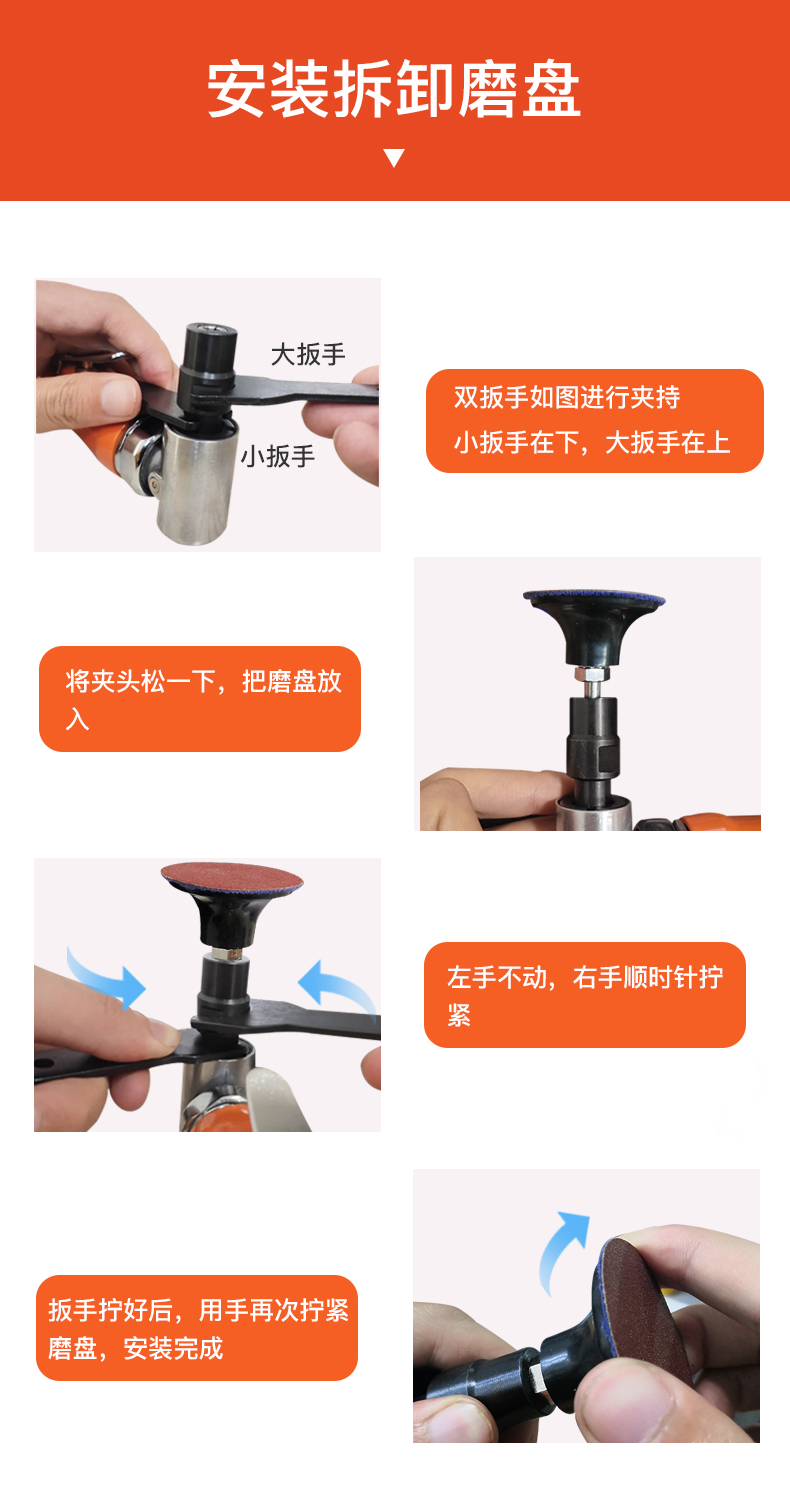 安装拆卸磨盘

大扳手

小扳手

双扳手如图进行夹持
小扳手在下，大扳手在上

将夹头松一下，把磨盘放入

左手不动，右手顺时针拧紧

扳手拧好后，用手再次拧紧磨盘，安装完成