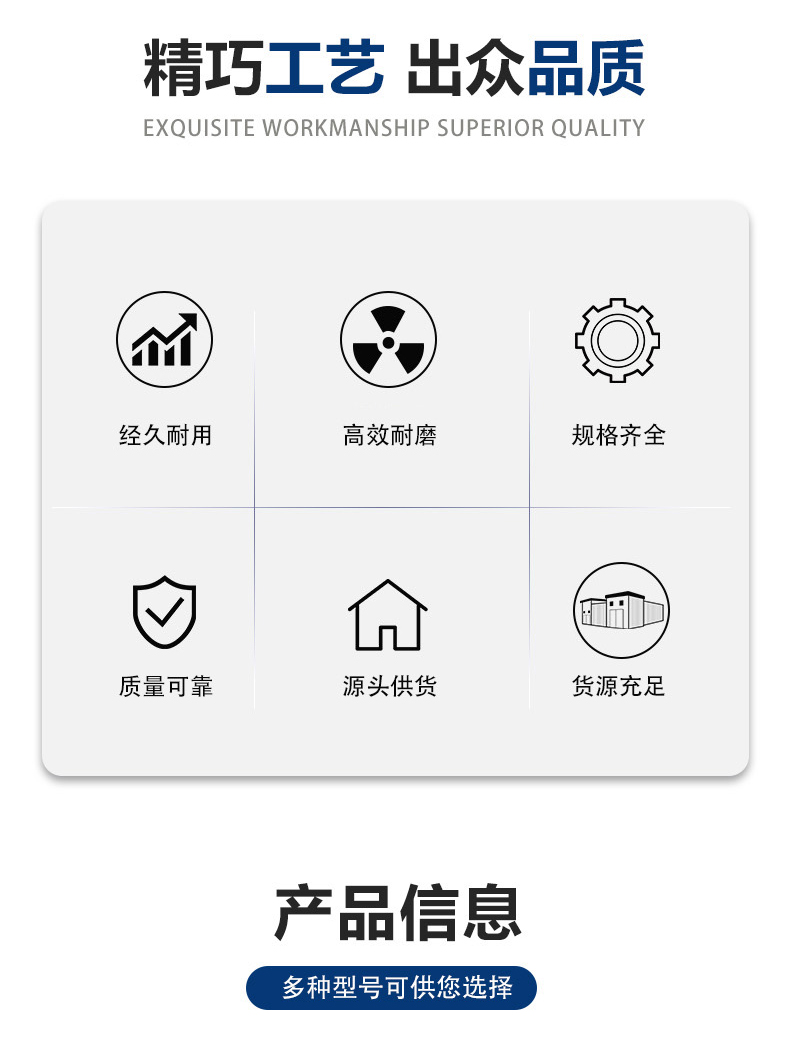 精巧工艺 出众品质

EXQUISITE WORKMANSHIP SUPERIOR QUALITY

经久耐用

高效耐磨

规格齐全

质量可靠

源头供货

货源充足

产品信息

多种型号可供您选择