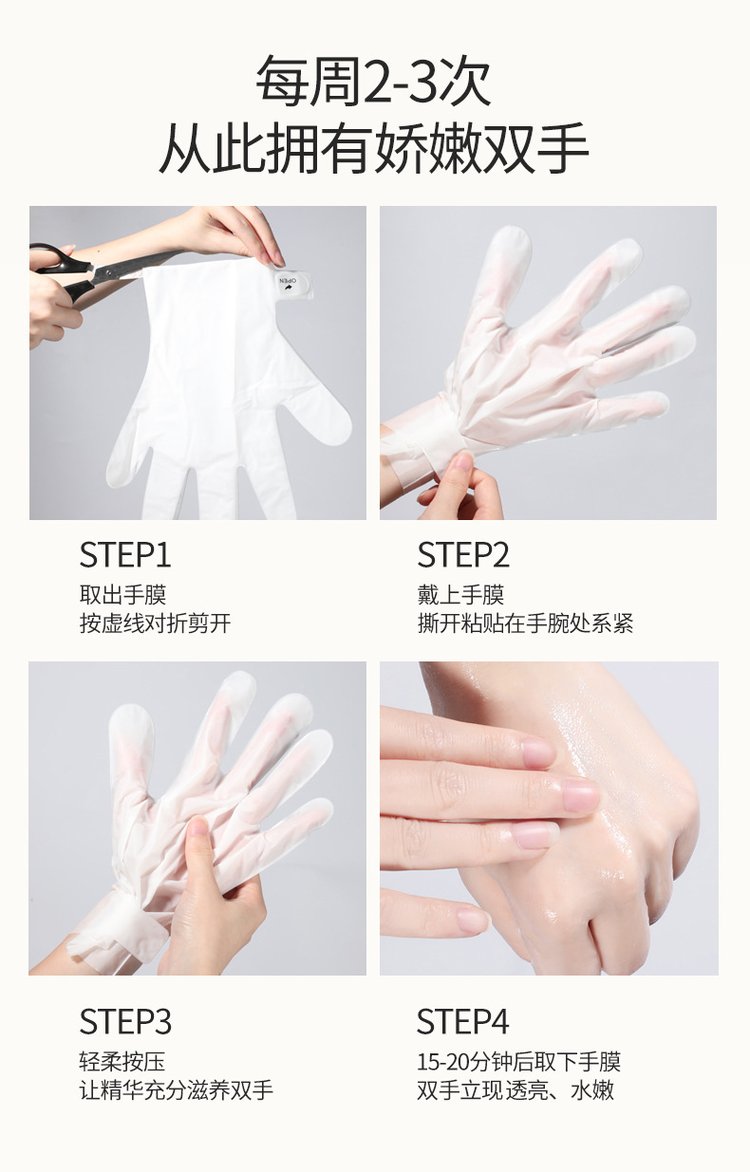 每周2-3次
从此拥有娇嫩双手

OPEN

STEP1
取出手膜
按虚线对折剪开

STEP2
戴上手膜
撕开粘贴在手腕处系紧

STEP3
轻柔按压
让精华充分滋养双手

STEP4
15-20分钟后取下手膜
双手立现透亮、水嫩