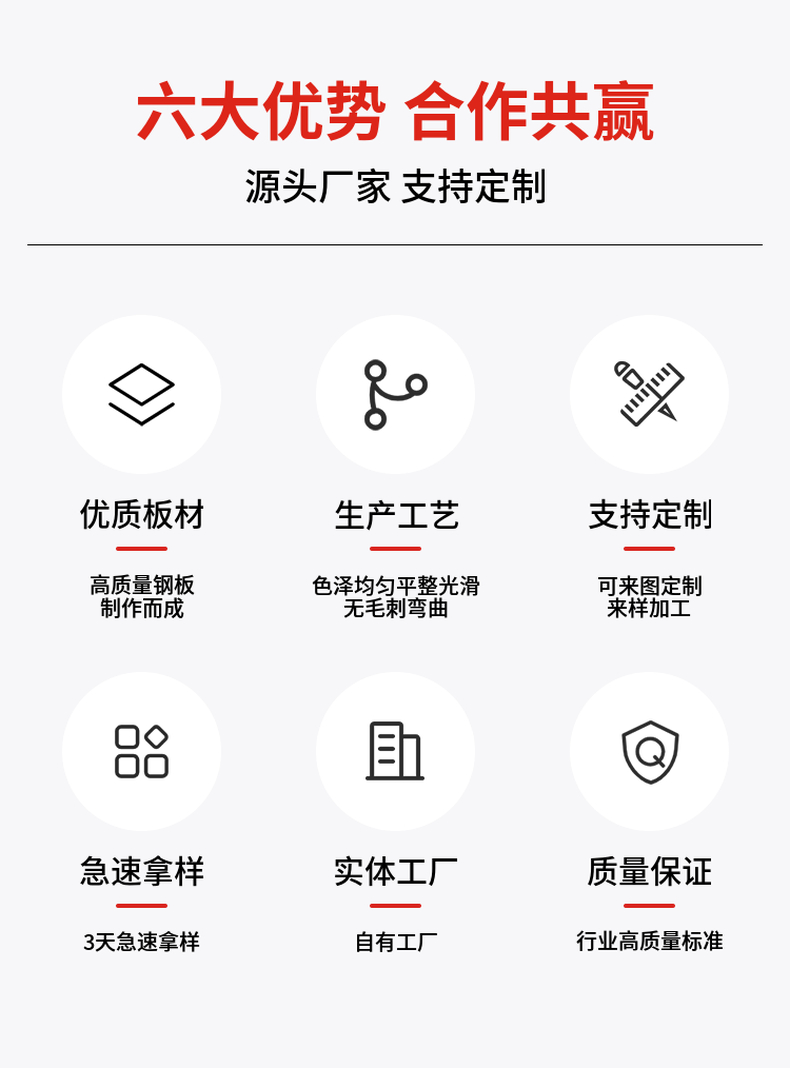 六大优势 合作共赢

源头厂家 支持定制

优质板材

高质量钢板
制作而成

生产工艺

色泽均匀平整光滑
无毛刺弯曲

支持定制

可来图定制
来样加工

急速拿样

3天急速拿样

实体工厂

自有工厂

质量保证

行业高质量标准