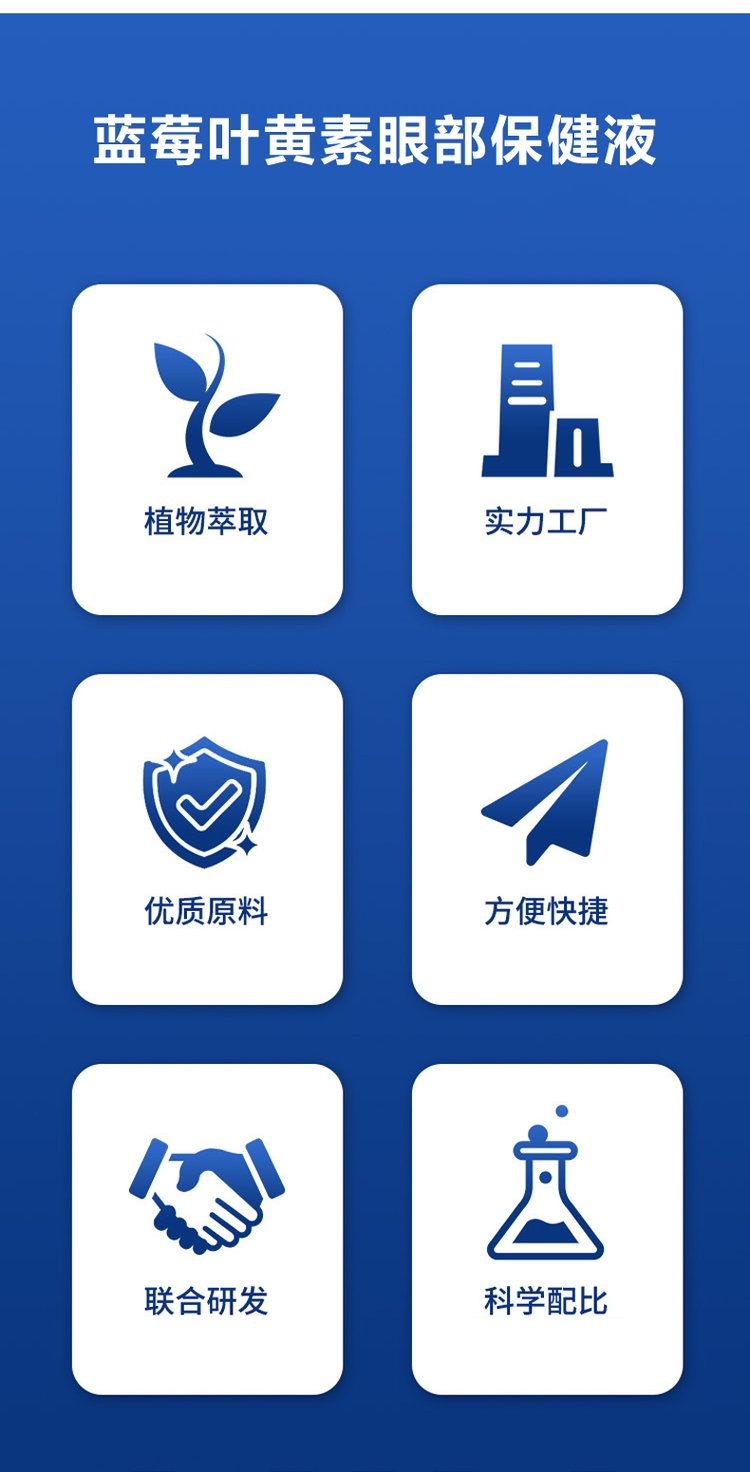 蓝莓叶黄素眼部保健液

植物萃取

实力工厂

优质原料

方便快捷

联合研发

科学配比