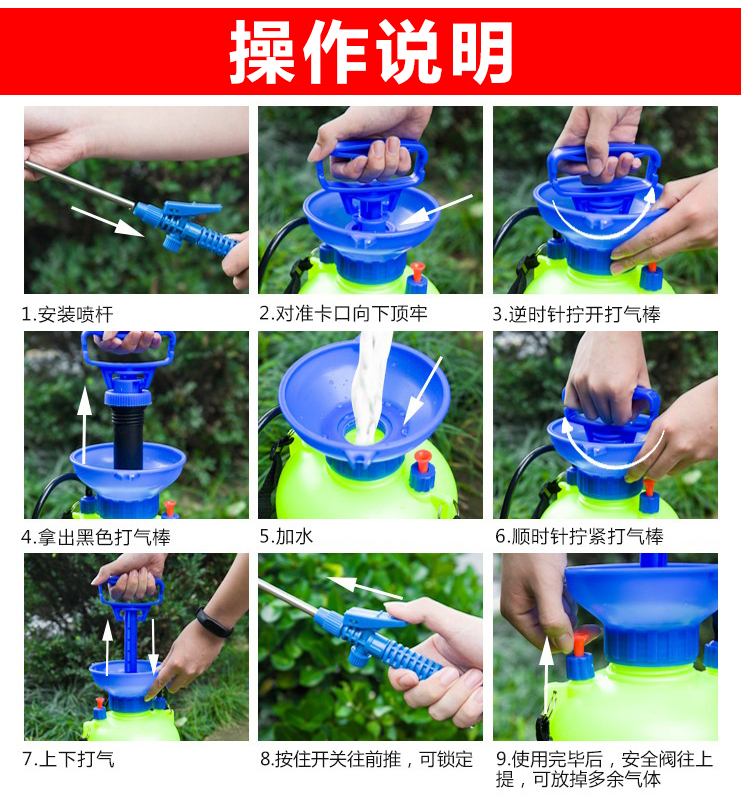 操作说明

1.安装喷杆

2.对准卡口向下顶牢

3.逆时针拧开打气棒

4.拿出黑色打气棒

5.加水

6.顺时针拧紧打气棒

7.上下打气

8.按住开关往前推，可锁定

9.使用完毕后，安全阀往上提，可放掉多余气体