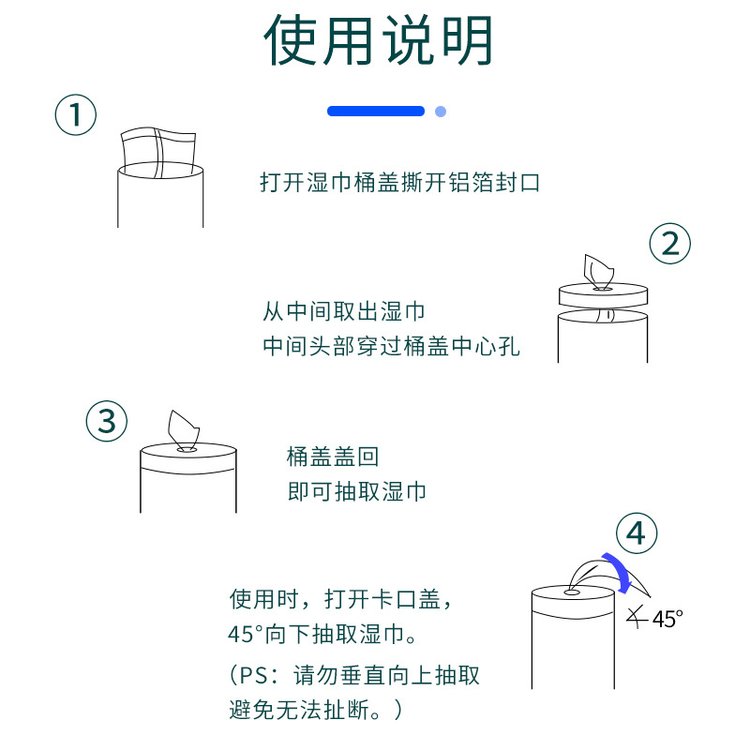 使用说明

①

打开湿巾桶盖撕开铝箔封口

②

从中间取出湿巾
中间头部穿过桶盖中心孔

③

桶盖盖回
即可抽取湿巾

④

使用时，打开卡口盖，
45°向下抽取湿巾。
（PS：请勿垂直向上抽取
避免无法扯断。）

45°