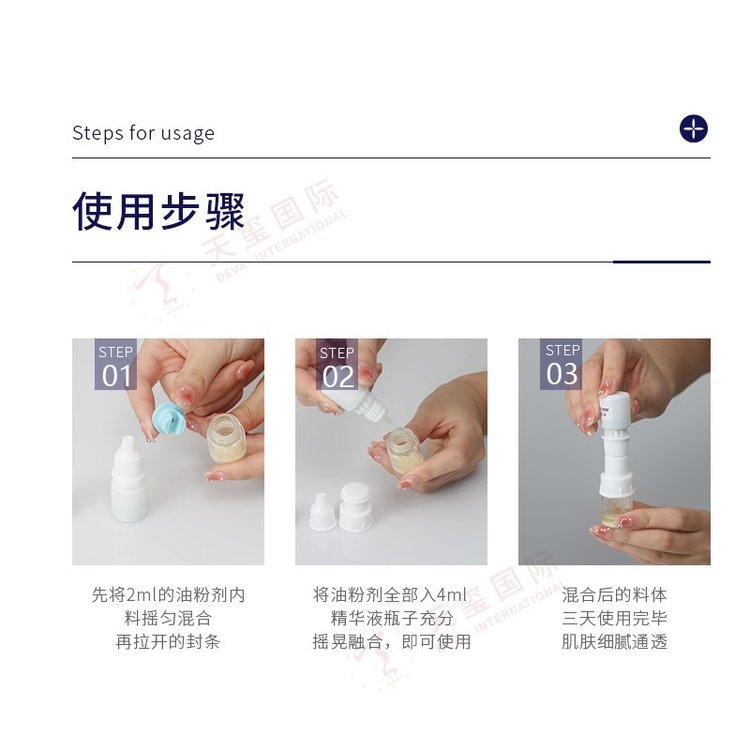 Steps for usage

使用步骤

天玺国际
DEVA INTERNATIONAL

STEP 01

STEP 02

STEP 03

先将2ml的油粉剂内料摇匀混合再拉开的封条

将油粉剂全部入4ml精华液瓶子充分摇晃融合，即可使用

混合后的料体三天使用完毕肌肤细腻通透

天玺国际
INTERNATIONAL