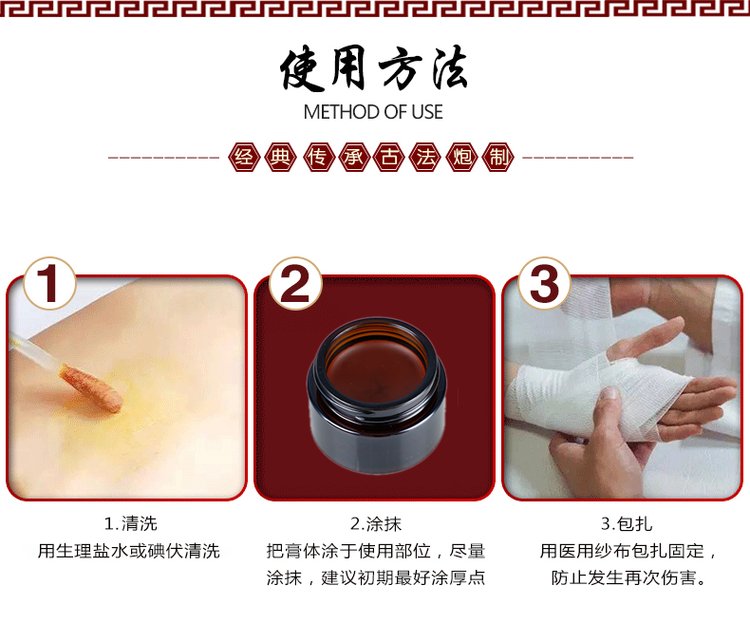 使用方法
METHOD OF USE

经典传承古法炮制

1

2

3

1.清洗
用生理盐水或碘伏清洗

2.涂抹
把膏体涂于使用部位，尽量涂抹，建议初期最好涂厚点

3.包扎
用医用纱布包扎固定，防止发生再次伤害。