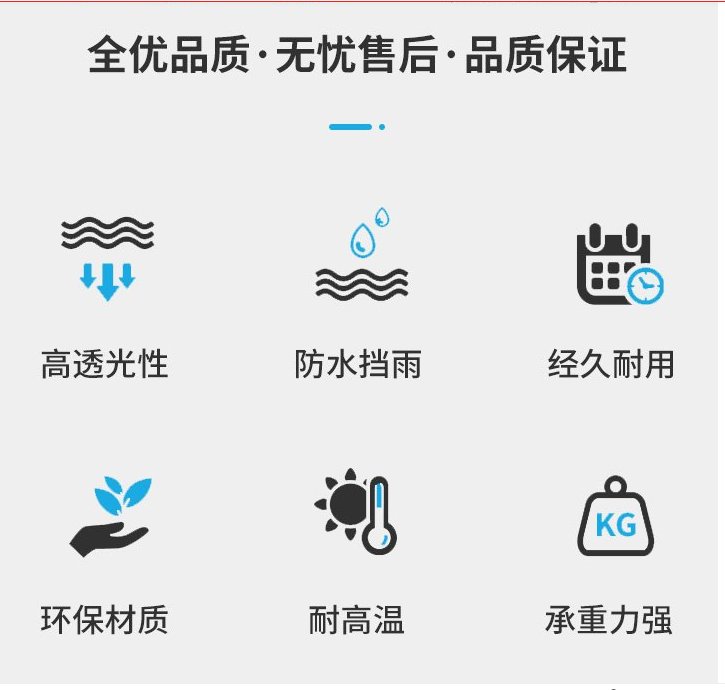 全优品质·无忧售后·品质保证

高透光性

防水挡雨

经久耐用

环保材质

耐高温

KG

承重力强