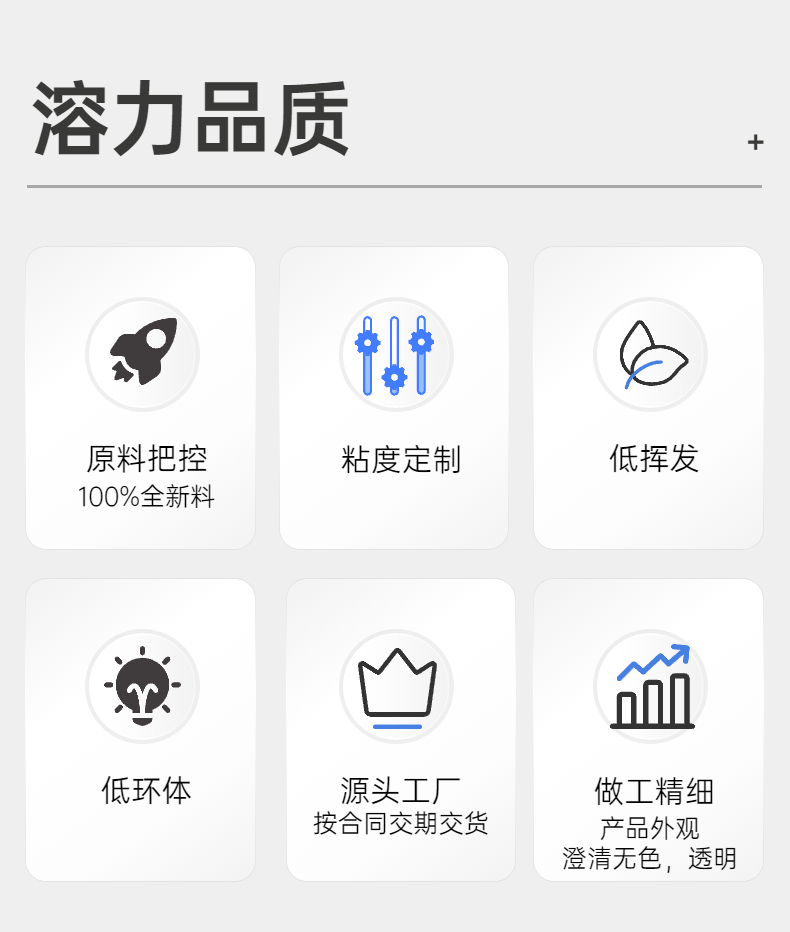 溶力品质

+

原料把控
100%全新料

粘度定制

低挥发

低环体

源头工厂
按合同交期交货

做工精细
产品外观
澄清无色，透明