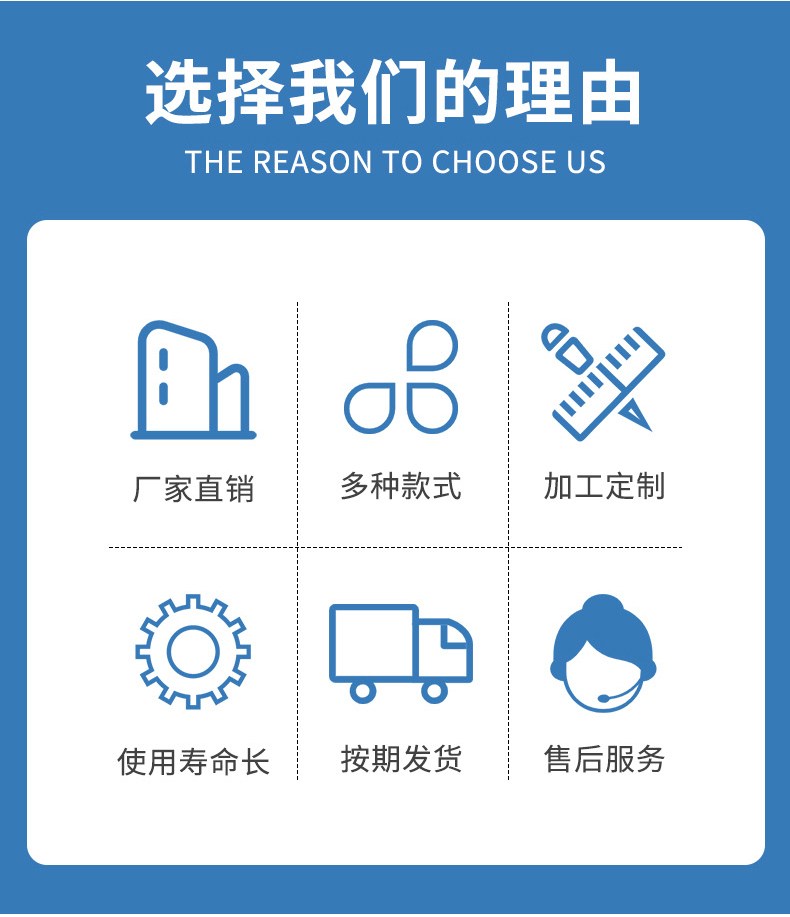 选择我们的理由
THE REASON TO CHOOSE US

厂家直销

多种款式

加工定制

使用寿命长

按期发货

售后服务