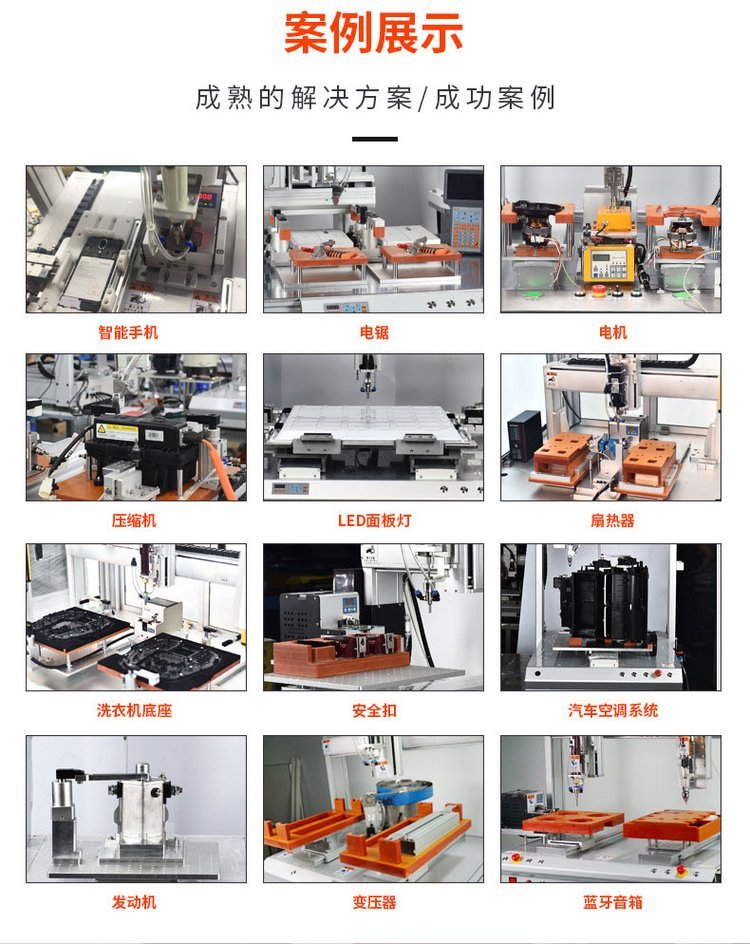 案例展示

成熟的解决方案/成功案例

智能手机

电锯

电机

压缩机

LED面板灯

扇热器

洗衣机底座

安全扣

汽车空调系统

发动机

变压器

蓝牙音箱