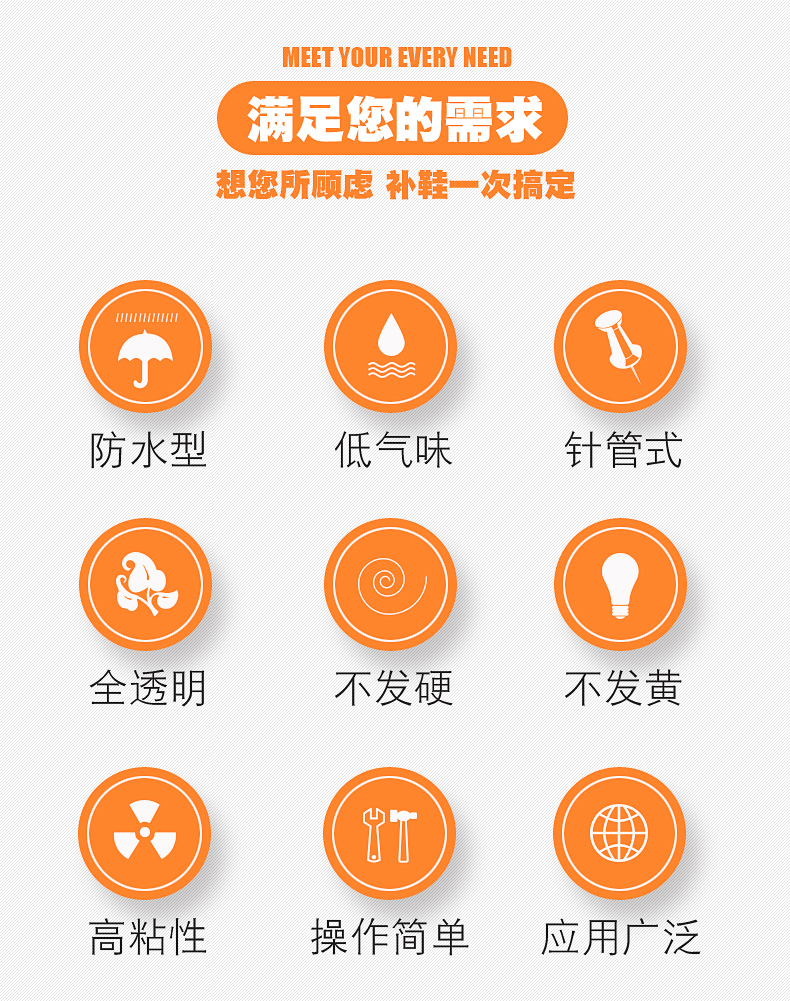 MEET YOUR EVERY NEED

满足您的需求

想您所顾虑 补鞋一次搞定

防水型

低气味

针管式

全透明

不发硬

不发黄

高粘性

操作简单

应用广泛